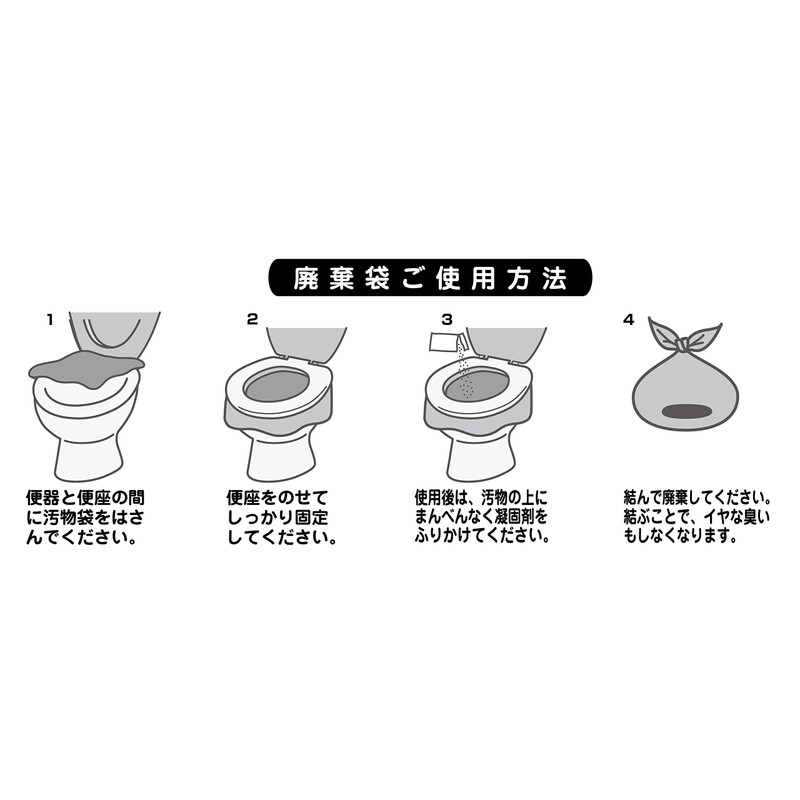 廃棄袋ご使用方法

1
便器と便座の間に汚物袋をはさんでください。

2
便座をのせてしっかり固定してください。

3
使用後は、汚物の上にまんべんなく凝固剤をふりかけてください。

4
結んで廃棄してください。結ぶことで、イヤな臭いもしなくなります。