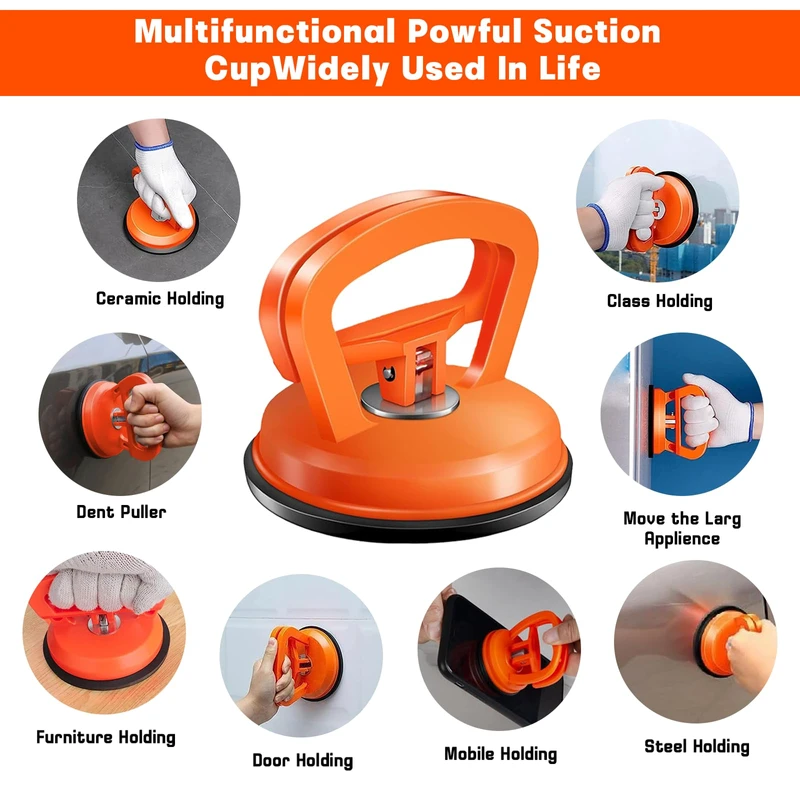 Multifunctional Powful Suction CupWidely Used In Life

Ceramic Holding

Class Holding

Dent Puller

Move the Larg Applience

Furniture Holding

Door Holding

Mobile Holding

Steel Holding