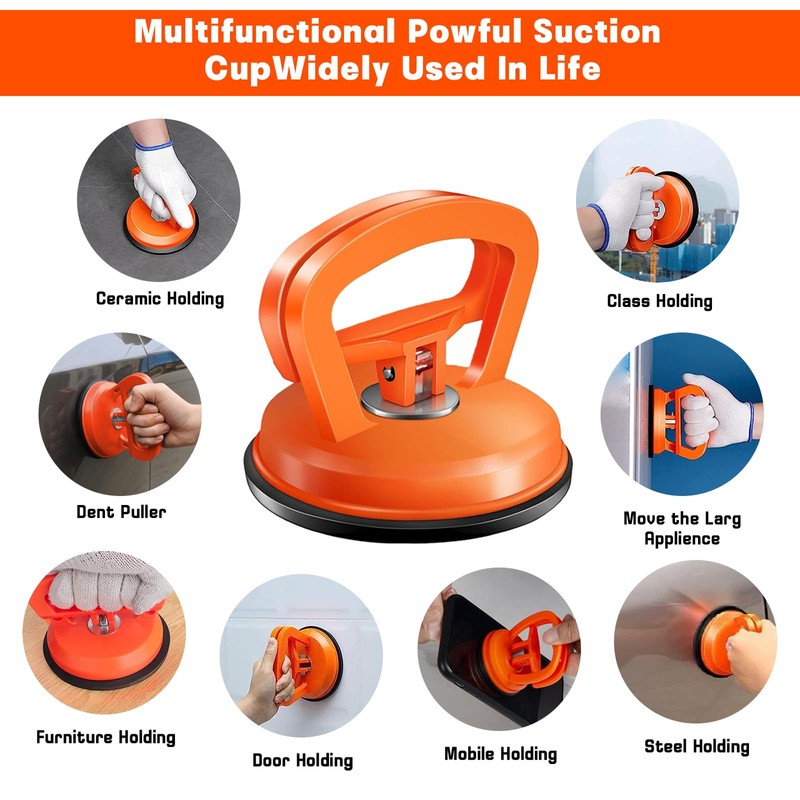 Multifunctional Powful Suction CupWidely Used In Life

Ceramic Holding

Class Holding

Dent Puller

Move the Larg Applience

Furniture Holding

Door Holding

Mobile Holding

Steel Holding