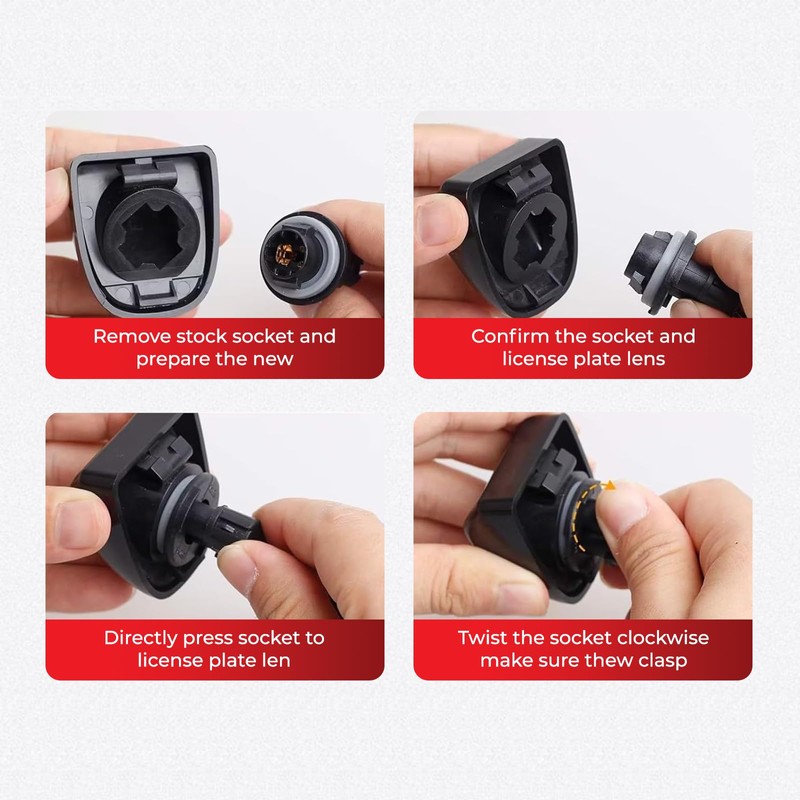 Remove stock socket and prepare the new

Confirm the socket and license plate lens

Directly press socket to license plate len

Twist the socket clockwise make sure thew clasp