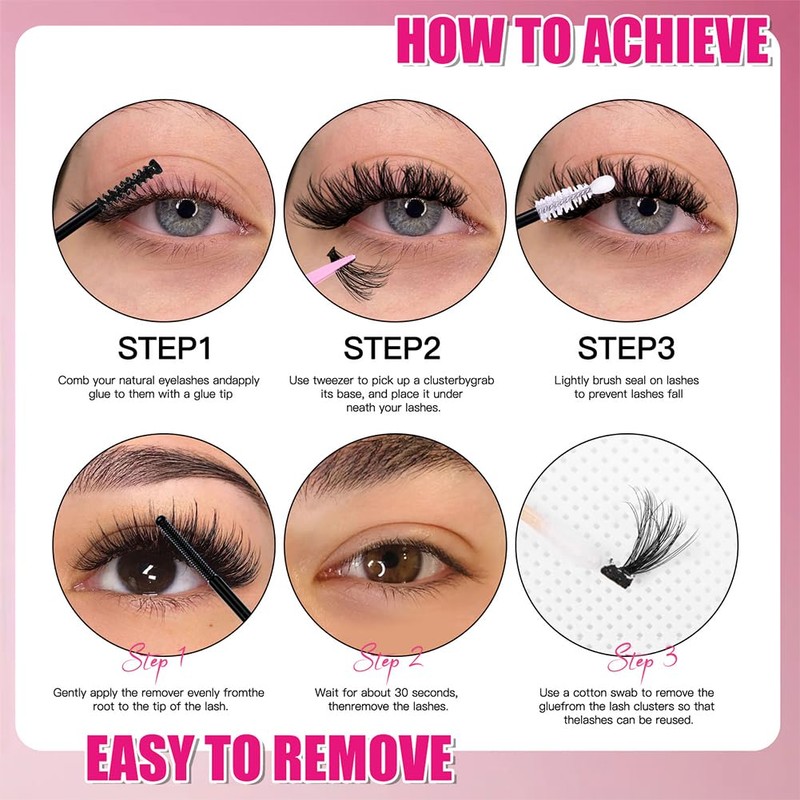 HOW TO ACHIEVE

STEP1

Comb your natural eyelashes andapply glue to them with a glue tip

STEP2

Use tweezer to pick up a clusterbygrab its base, and place it under neath your lashes.

STEP3

Lightly brush seal on lashes to prevent lashes fall

Step 1

Gently apply the remover evenly fromthe root to the tip of the lash.

Step 2

Wait for about 30 seconds, thenremove the lashes.

Step 3

Use a cotton swab to remove the gluefrom the lash clusters so that thelashes can be reused.

EASY TO REMOVE