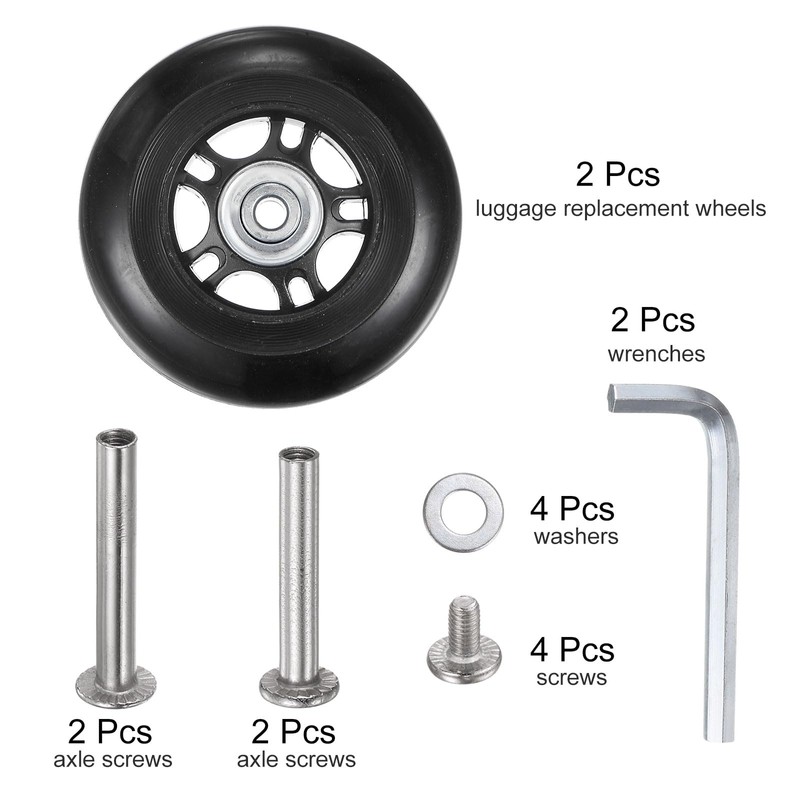 2 Pcs
luggage replacement wheels

2 Pcs
wrenches

4 Pcs
washers

4 Pcs
screws

2 Pcs
axle screws

2 Pcs
axle screws