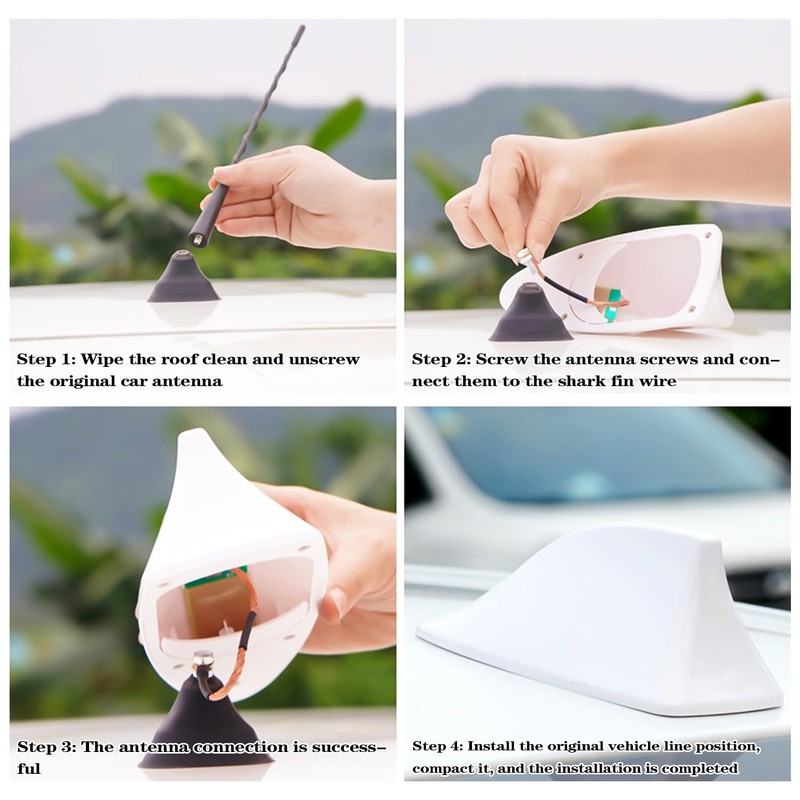 Step 1: Wipe the roof clean and unscrew the original car antenna

Step 2: Screw the antenna screws and connect them to the shark fin wire

Step 3: The antenna connection is successful

Step 4: Install the original vehicle line position, compact it, and the installation is completed