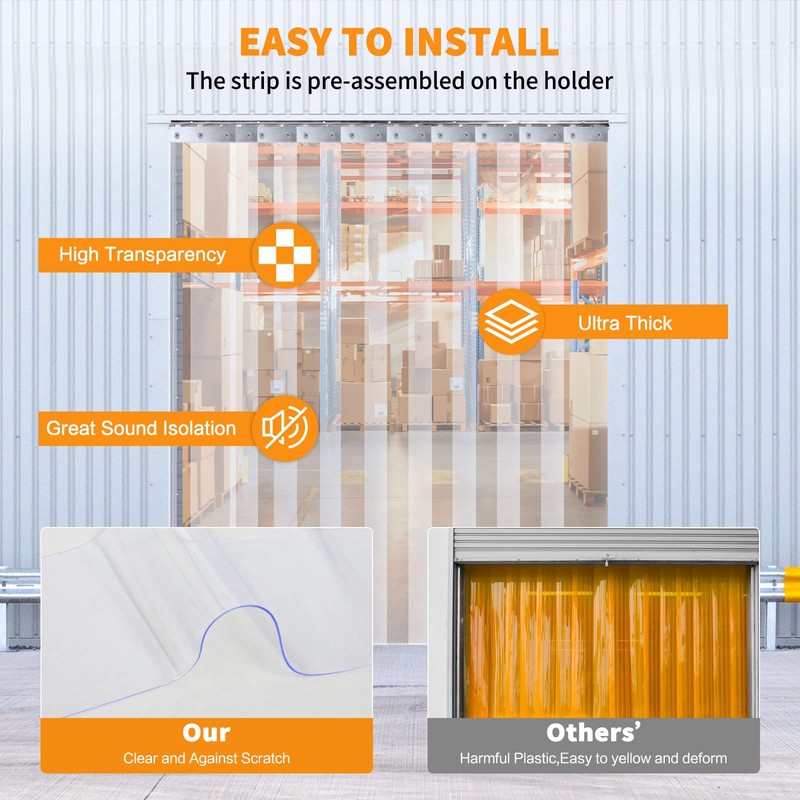 EASY TO INSTALL
The strip is pre-assembled on the holder

High Transparency

Ultra Thick

Great Sound Isolation

Our
Clear and Against Scratch

Others'
Harmful Plastic,Easy to yellow and deform