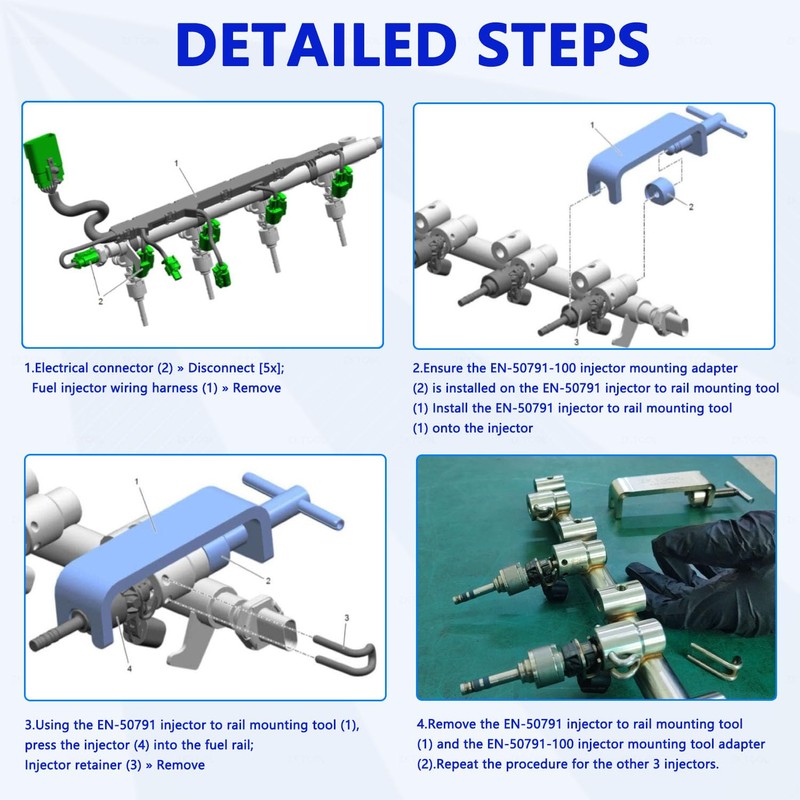 DETAILED STEPS

1

2

1.Electrical connector (2) » Disconnect [5x];
Fuel injector wiring harness (1) » Remove

1

2

3

2.Ensure the EN-50791-100 injector mounting adapter (2) is installed on the EN-50791 injector to rail mounting tool (1) Install the EN-50791 injector to rail mounting tool (1) onto the injector

1

2

3

4

3.Using the EN-50791 injector to rail mounting tool (1), press the injector (4) into the fuel rail;
Injector retainer (3) » Remove

4.Remove the EN-50791 injector to rail mounting tool (1) and the EN-50791-100 injector mounting tool adapter (2).Repeat the procedure for the other 3 injectors.