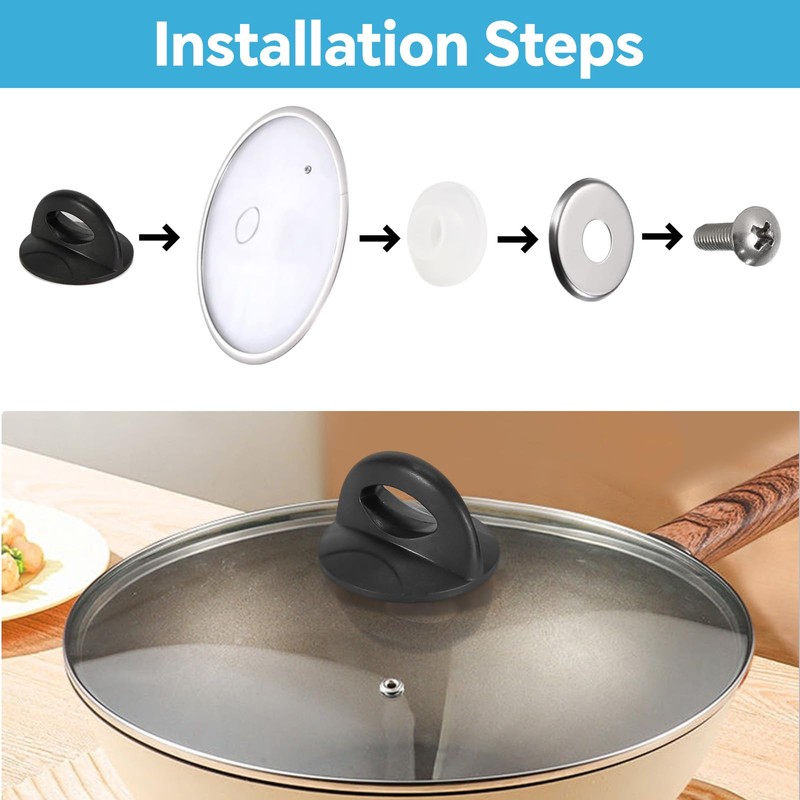 Installation Steps