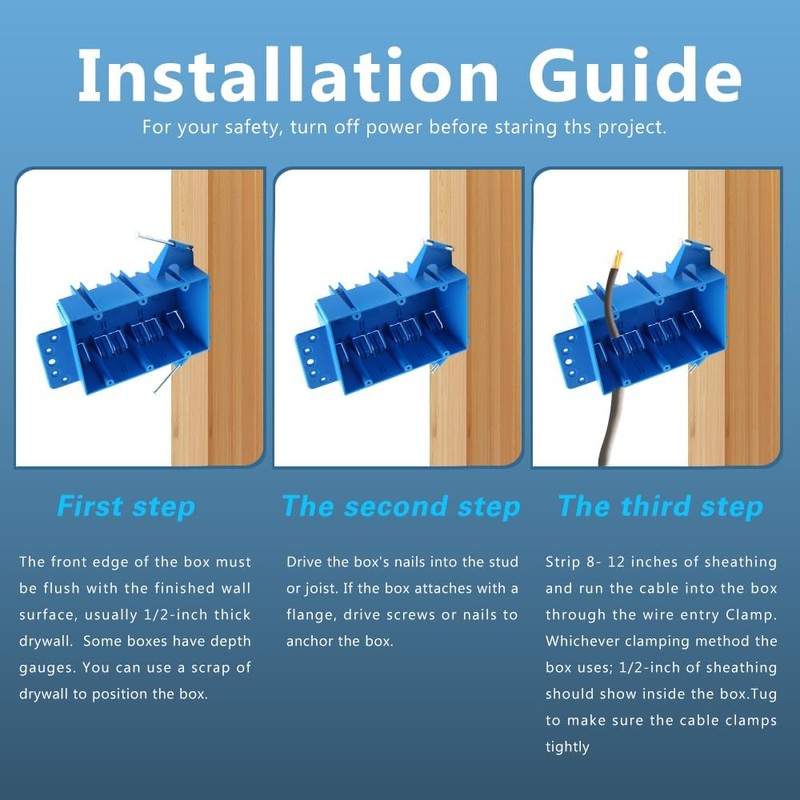 Installation Guide

For your safety, turn off power before staring ths project.

First step

The front edge of the box must be flush with the finished wall surface, usually 1/2-inch thick drywall. Some boxes have depth gauges. You can use a scrap of drywall to position the box.

The second step

Drive the box's nails into the stud or joist. If the box attaches with a flange, drive screws or nails to anchor the box.

The third step

Strip 8- 12 inches of sheathing and run the cable into the box through the wire entry Clamp. Whichever clamping method the box uses; 1/2-inch of sheathing should show inside the box.Tug to make sure the cable clamps tightly