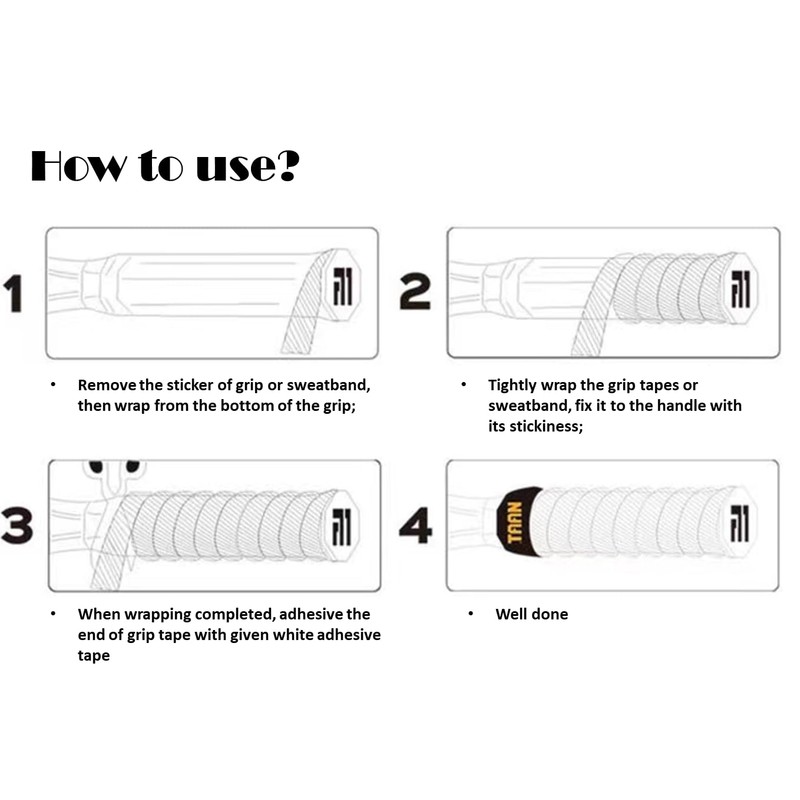 How to use?

1

• Remove the sticker of grip or sweatband, then wrap from the bottom of the grip;

2

• Tightly wrap the grip tapes or sweatband, fix it to the handle with its stickiness;

3

• When wrapping completed, adhesive the end of grip tape with given white adhesive tape

4

TAAN

• Well done