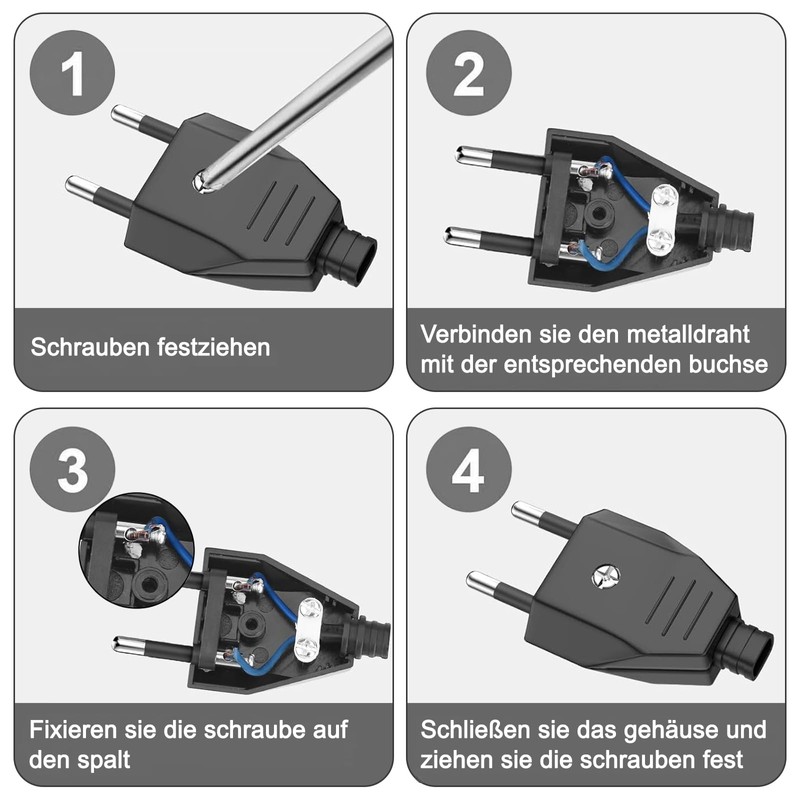 1

Schrauben festziehen

2

Verbinden sie den metalldraht mit der entsprechenden buchse

3

Fixieren sie die schraube auf den spalt

4

Schließen sie das gehäuse und ziehen sie die schrauben fest