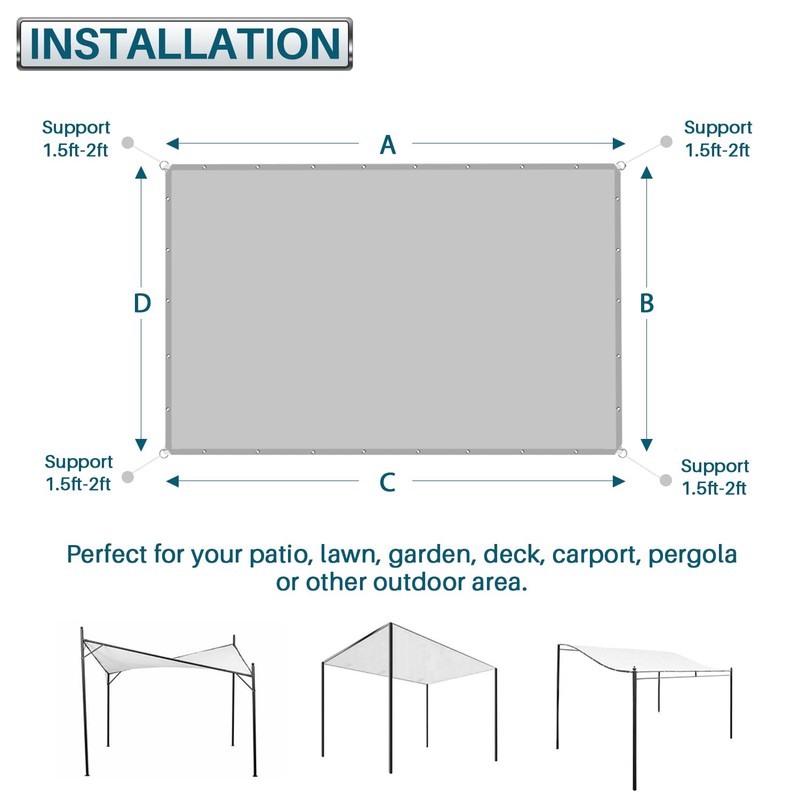 INSTALLATION

Support 1.5ft-2ft

A

Support 1.5ft-2ft

D

B

Support 1.5ft-2ft

C

Support 1.5ft-2ft

Perfect for your patio, lawn, garden, deck, carport, pergola or other outdoor area.