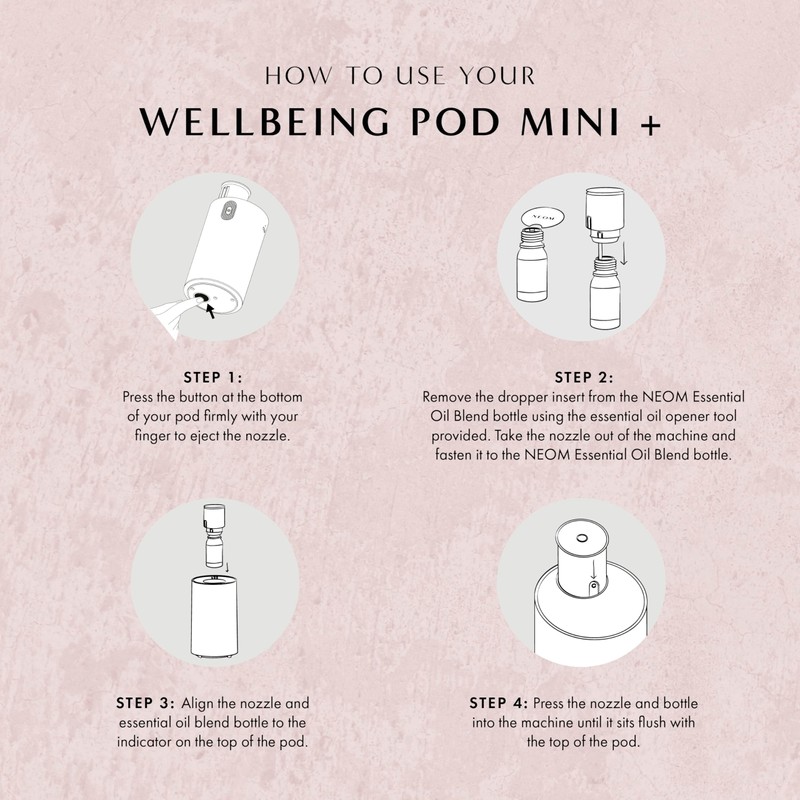 HOW TO USE YOUR

WELLBEING POD MINI +

NEOM

STEP 1:
Press the button at the bottom of your pod firmly with your finger to eject the nozzle.

STEP 2:
Remove the dropper insert from the NEOM Essential Oil Blend bottle using the essential oil opener tool provided. Take the nozzle out of the machine and fasten it to the NEOM Essential Oil Blend bottle.

STEP 3: Align the nozzle and essential oil blend bottle to the indicator on the top of the pod.

STEP 4: Press the nozzle and bottle into the machine until it sits flush with the top of the pod.