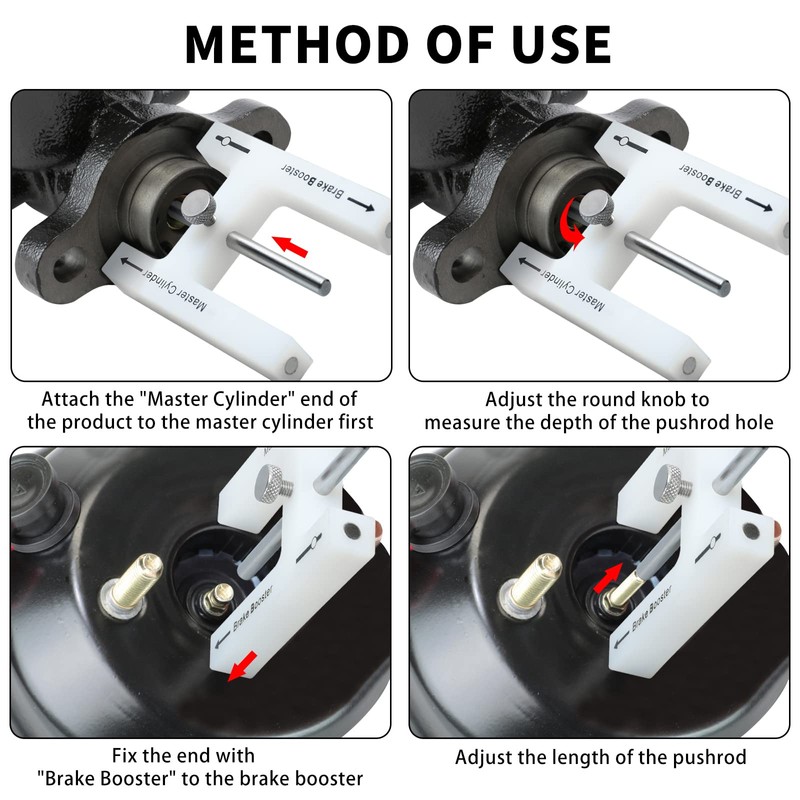 METHOD OF USE

Brake Booster

Master Cylinder

Attach the "Master Cylinder" end of the product to the master cylinder first

Brake Booster

Master Cylinder

Adjust the round knob to measure the depth of the pushrod hole

Brake Booster

Fix the end with "Brake Booster" to the brake booster

Brake Booster

Adjust the length of the pushrod