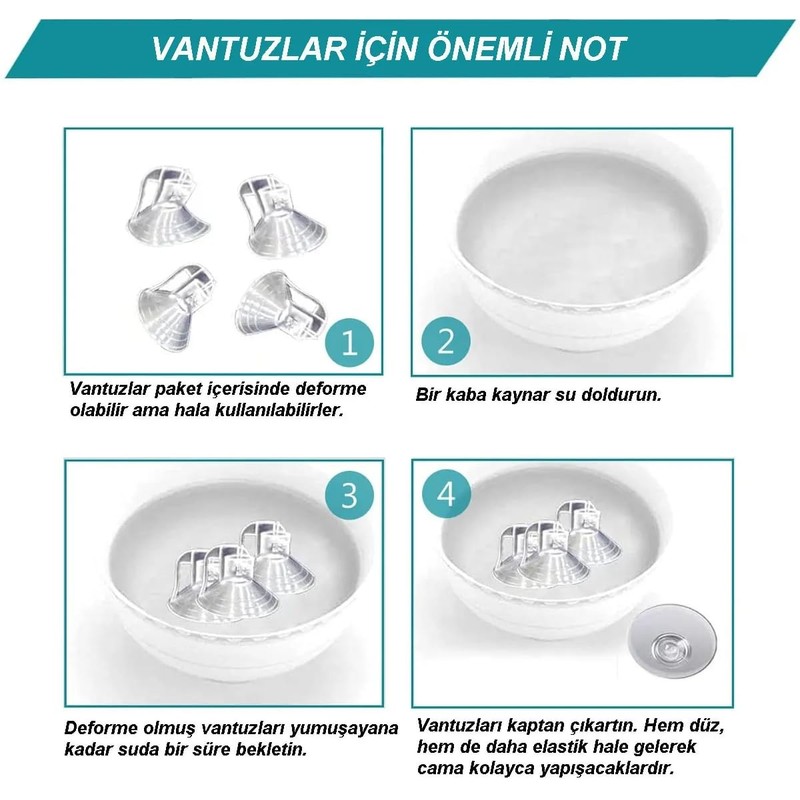 VANTUZLAR İÇİN ÖNEMLİ NOT

1

Vantuzlar paket içerisinde deforme olabilir ama hala kullanılabilirler.

2

Bir kaba kaynar su doldurun.

3

Deforme olmuş vantuzları yumuşayana kadar suda bir süre bekletin.

4

Vantuzları kaptan çıkartın. Hem düz, hem de daha elastik hale gelerek cama kolayca yapışacaklardır.