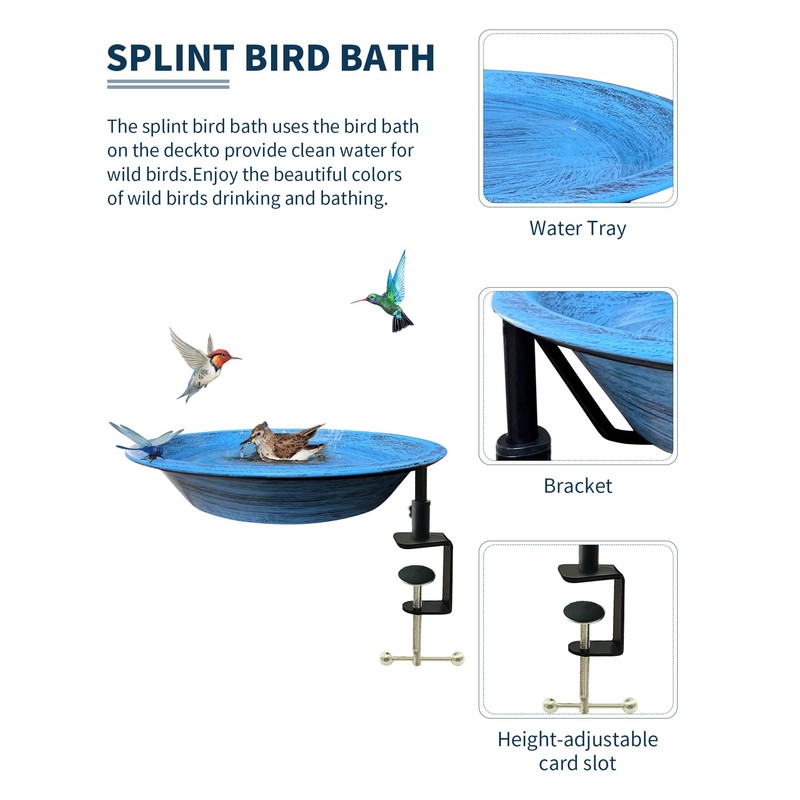 SPLINT BIRD BATH

The splint bird bath uses the bird bath on the deckto provide clean water for wild birds.Enjoy the beautiful colors of wild birds drinking and bathing.

Water Tray

Bracket

Height-adjustable card slot