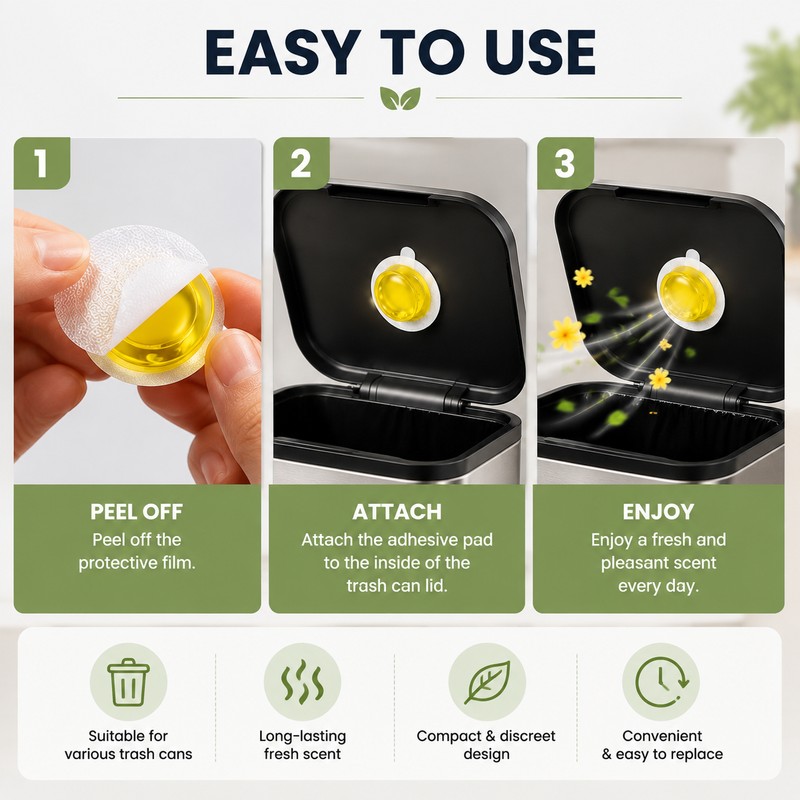 EASY TO USE

1

PEEL OFF
Peel off the protective film.

2

ATTACH
Attach the adhesive pad to the inside of the trash can lid.

3

ENJOY
Enjoy a fresh and pleasant scent every day.

Suitable for various trash cans

Long-lasting fresh scent

Compact & discreet design

Convenient & easy to replace