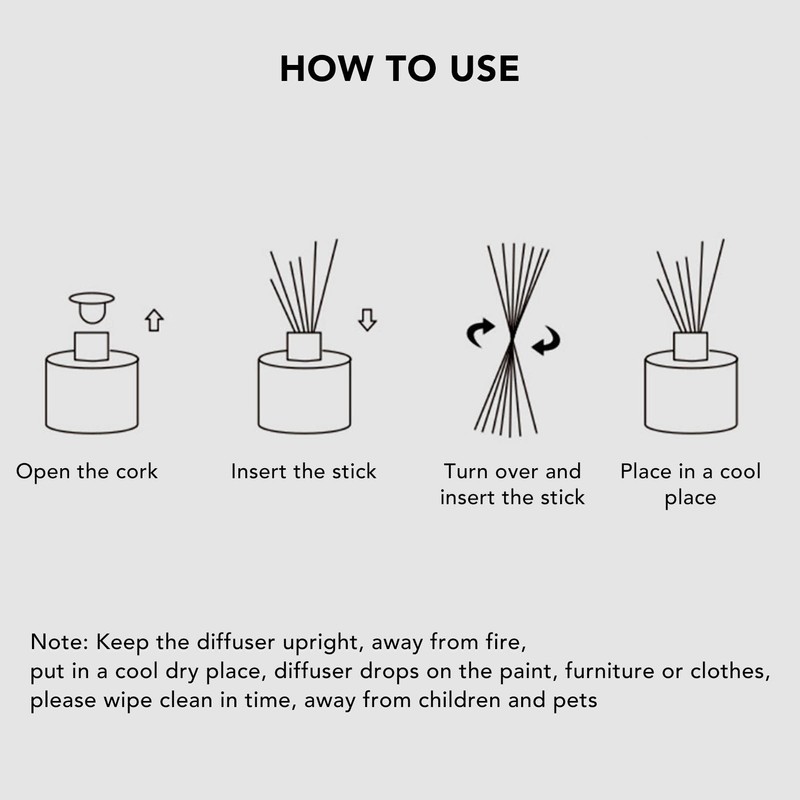 HOW TO USE

Open the cork

Insert the stick

Turn over and insert the stick

Place in a cool place

Note: Keep the diffuser upright, away from fire,
put in a cool dry place, diffuser drops on the paint, furniture or clothes,
please wipe clean in time, away from children and pets