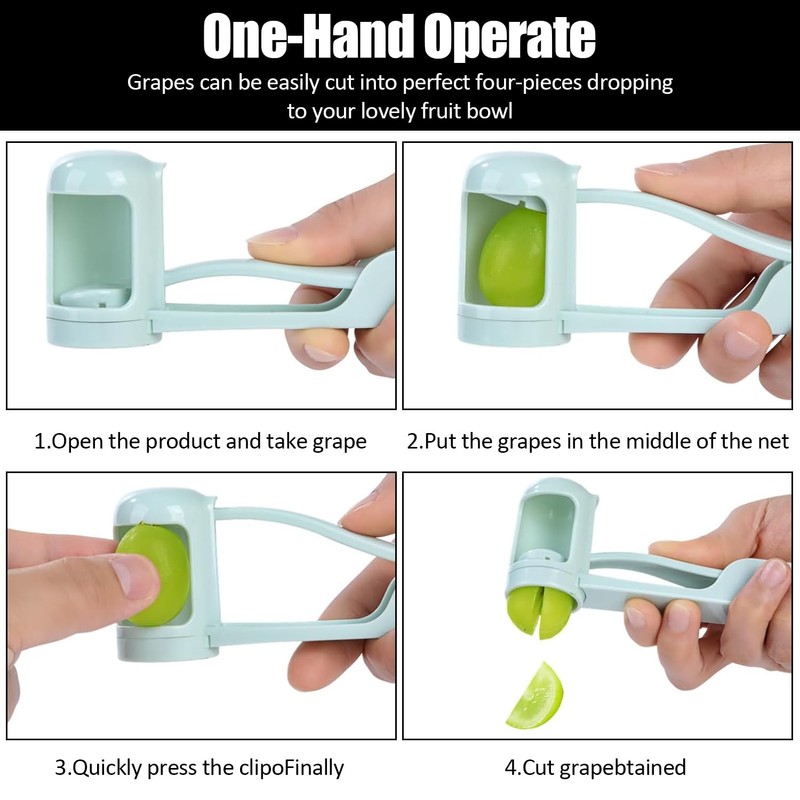 One-Hand Operate

Grapes can be easily cut into perfect four-pieces dropping to your lovely fruit bowl

1.Open the product and take grape

2.Put the grapes in the middle of the net

3.Quickly press the clipoFinally

4.Cut grapebtained