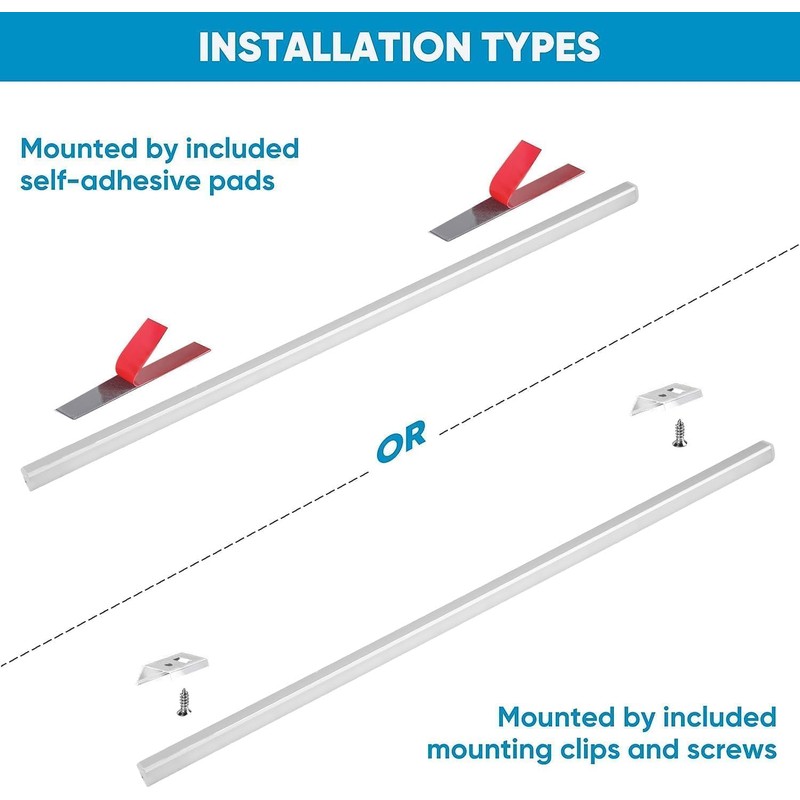 INSTALLATION TYPES

Mounted by included self-adhesive pads

OR

Mounted by included mounting clips and screws