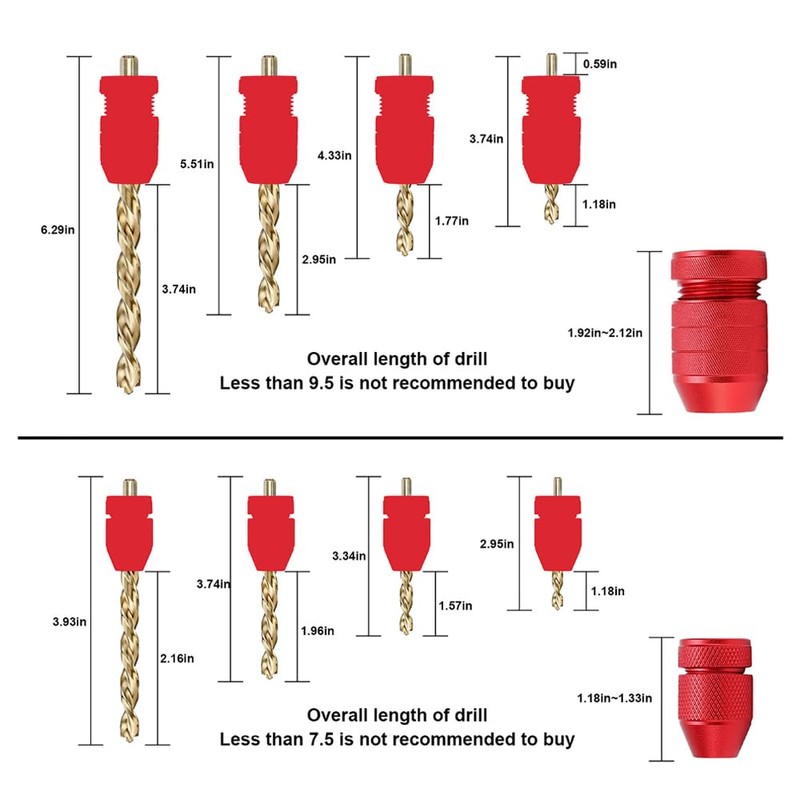 6.29in
3.74in
5.51in
2.95in
4.33in
1.77in
0.59in
3.74in
1.18in
1.92in~2.12in

Overall length of drill
Less than 9.5 is not recommended to buy

3.93in
2.16in
3.74in
1.96in
3.34in
1.57in
2.95in
1.18in
1.18in~1.33in

Overall length of drill
Less than 7.5 is not recommended to buy