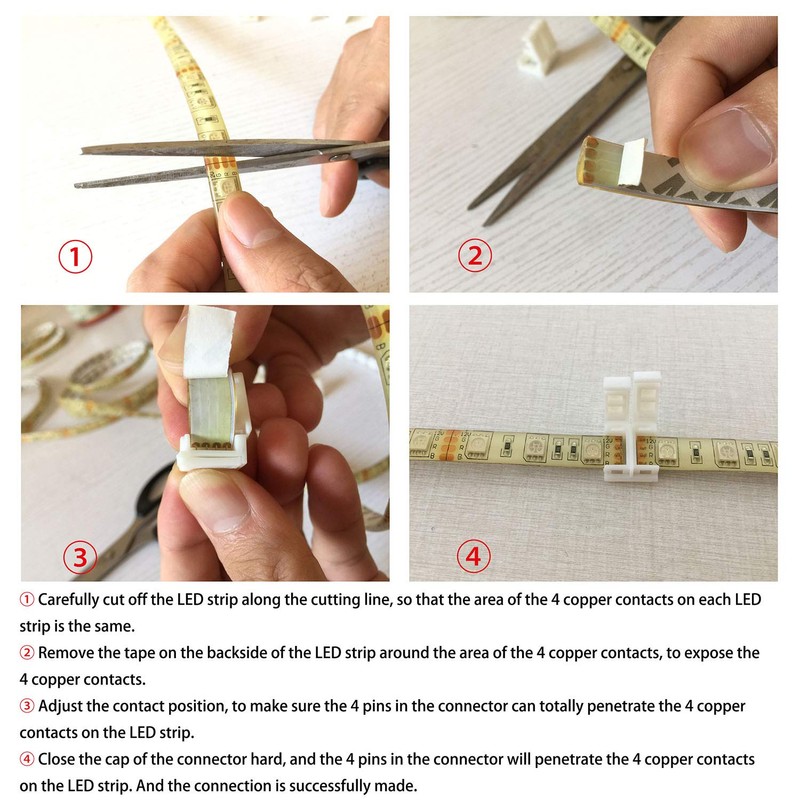 ①

②

③

④

① Carefully cut off the LED strip along the cutting line, so that the area of the 4 copper contacts on each LED strip is the same.

② Remove the tape on the backside of the LED strip around the area of the 4 copper contacts, to expose the 4 copper contacts.

③ Adjust the contact position, to make sure the 4 pins in the connector can totally penetrate the 4 copper contacts on the LED strip.

④ Close the cap of the connector hard, and the 4 pins in the connector will penetrate the 4 copper contacts on the LED strip. And the connection is successfully made.