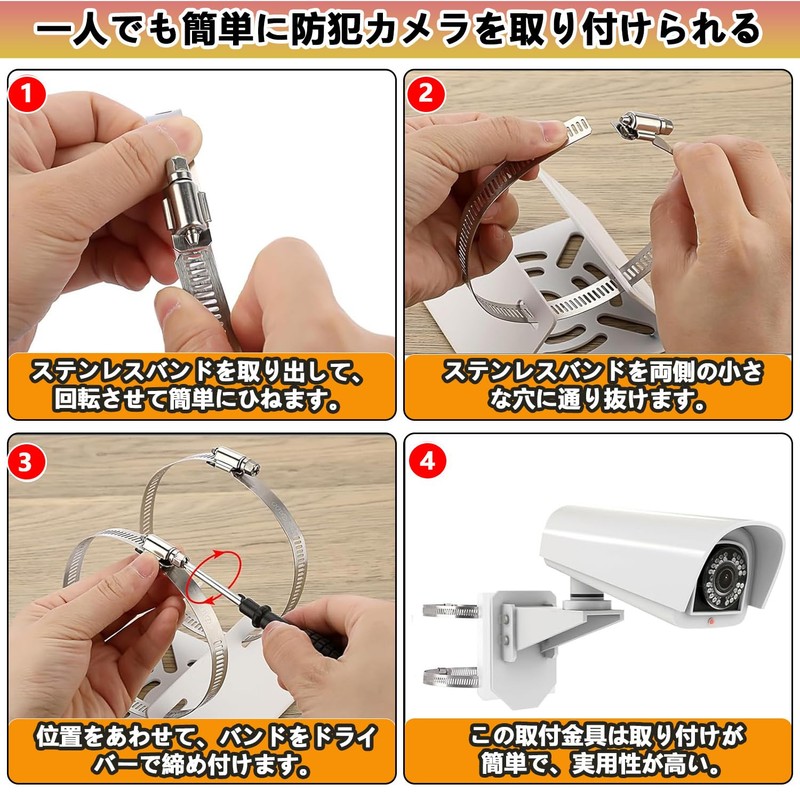 一人でも簡単に防犯カメラを取り付けられる

1

ステンレスバンドを取り出して、回転させて簡単にひねます。

2

ステンレスバンドを両側の小さな穴に通り抜けます。

3

位置をあわせて、バンドをドライバーで締め付けます。

4

この取付金具は取り付けが簡単で、実用性が高い。