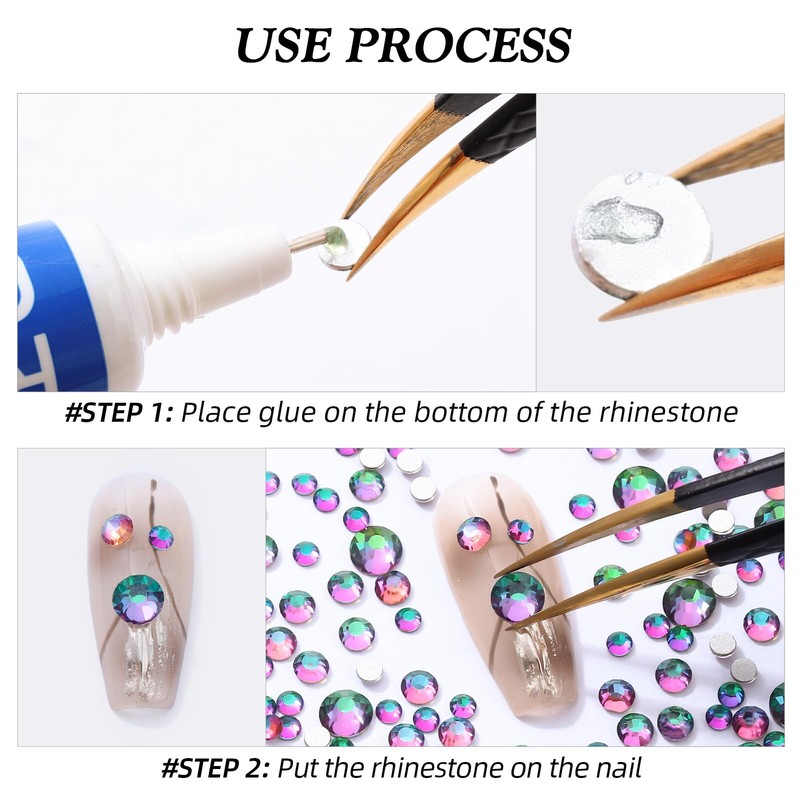 USE PROCESS

#STEP 1: Place glue on the bottom of the rhinestone

#STEP 2: Put the rhinestone on the nail