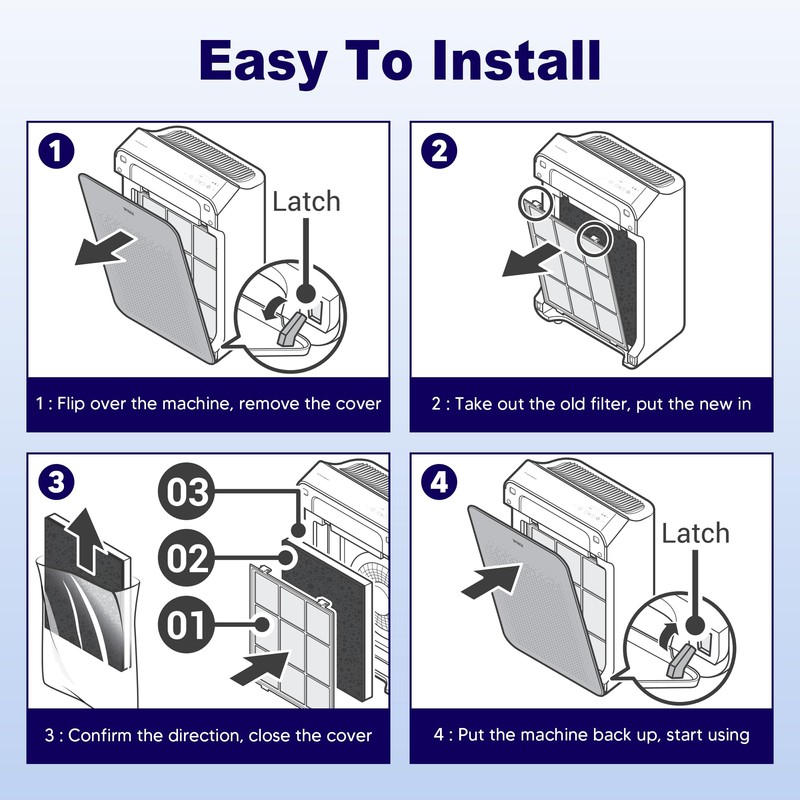 Easy To Install

1

Latch

1 : Flip over the machine, remove the cover

2

2 : Take out the old filter, put the new in

3

03

02

01

3 : Confirm the direction, close the cover

4

Latch

4 : Put the machine back up, start using