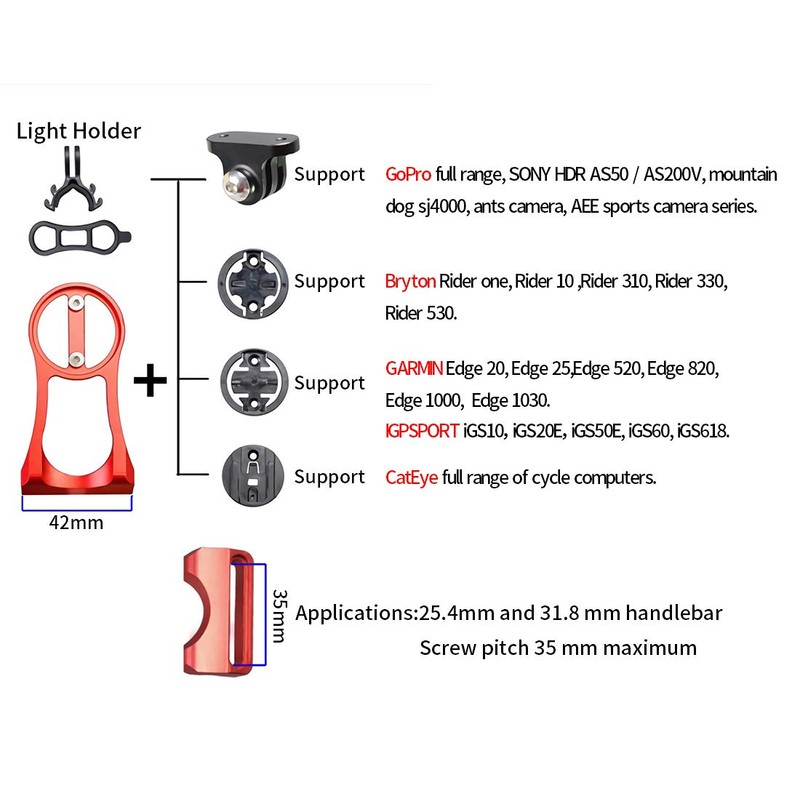 Light Holder

+

42mm

Support GoPro full range, SONY HDR AS50 / AS200V, mountain dog sj4000, ants camera, AEE sports camera series.

Support Bryton Rider one, Rider 10 ,Rider 310, Rider 330, Rider 530.

Support GARMIN Edge 20, Edge 25,Edge 520, Edge 820, Edge 1000, Edge 1030.
IGPSPORT iGS10, iGS20E, iGS50E, iGS60, iGS618.

Support CatEye full range of cycle computers.

35mm

Applications:25.4mm and 31.8 mm handlebar
Screw pitch 35 mm maximum