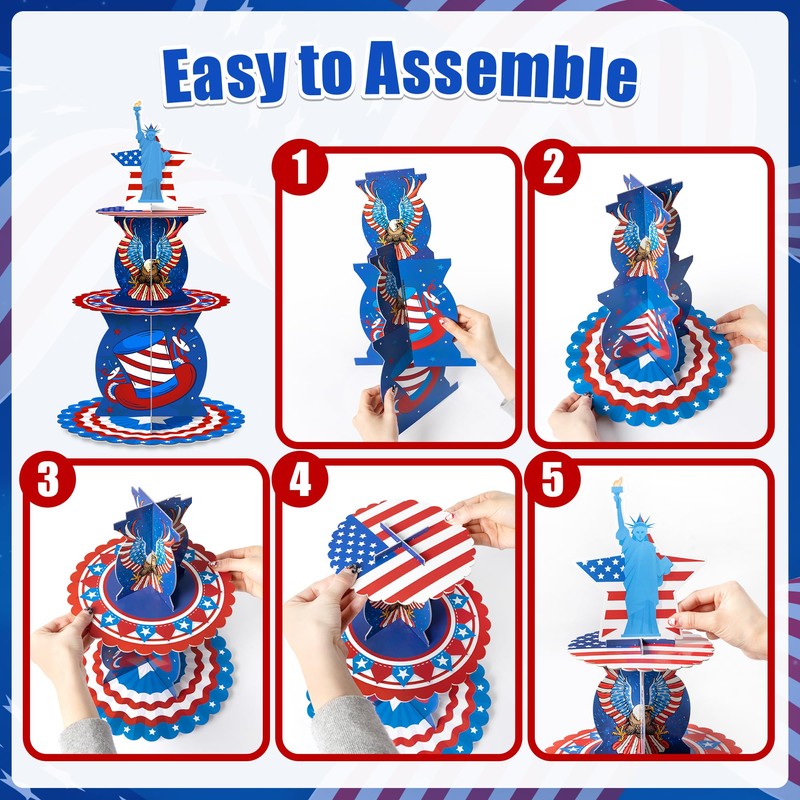 Easy to Assemble

1

2

3

4

5