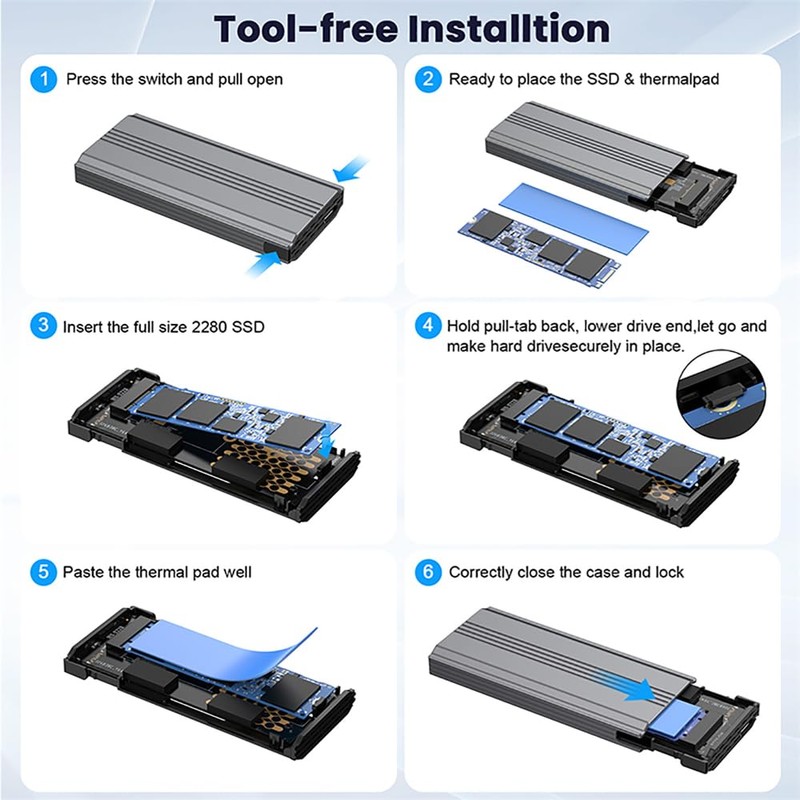 Tool-free Installtion

1 Press the switch and pull open

2 Ready to place the SSD & thermalpad

3 Insert the full size 2280 SSD

4 Hold pull-tab back, lower drive end,let go and make hard drivesecurely in place.

5 Paste the thermal pad well

6 Correctly close the case and lock