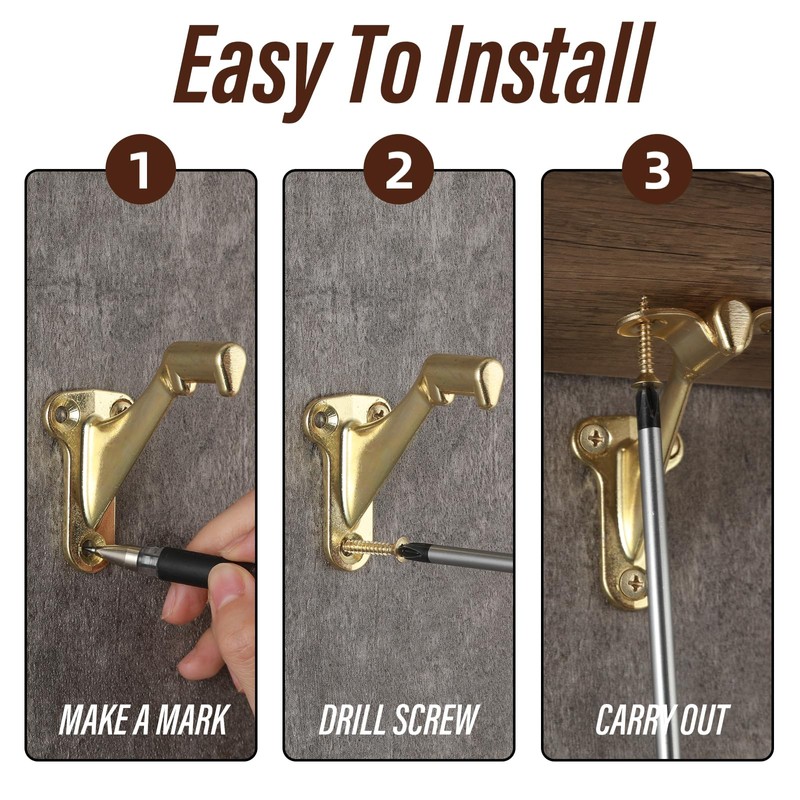 Easy To Install

1

MAKE A MARK

2

DRILL SCREW

3

CARRY OUT