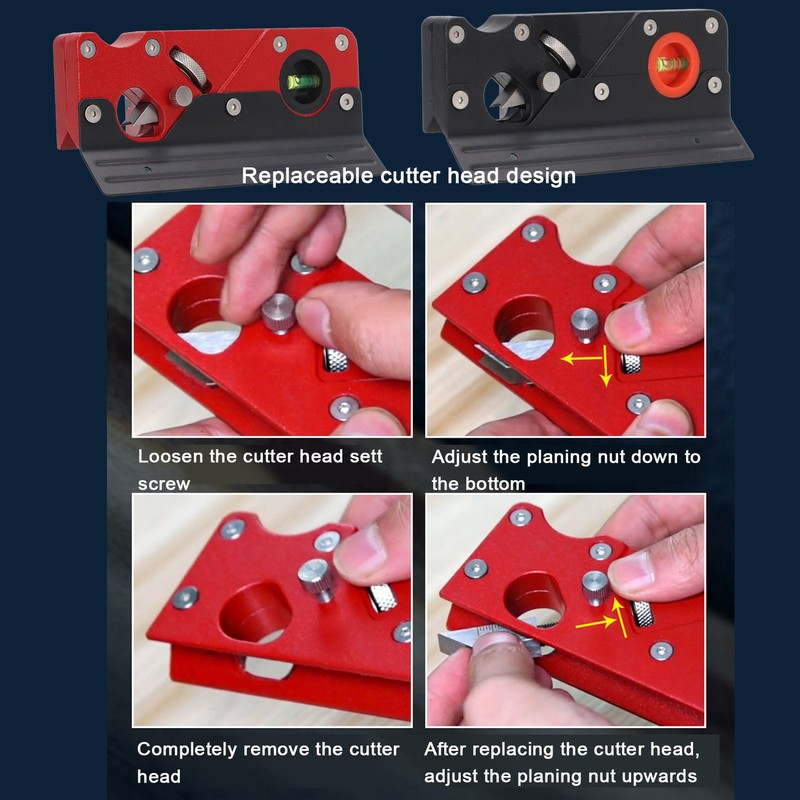 Replaceable cutter head design

Loosen the cutter head sett screw

Adjust the planing nut down to the bottom

Completely remove the cutter head

After replacing the cutter head, adjust the planing nut upwards