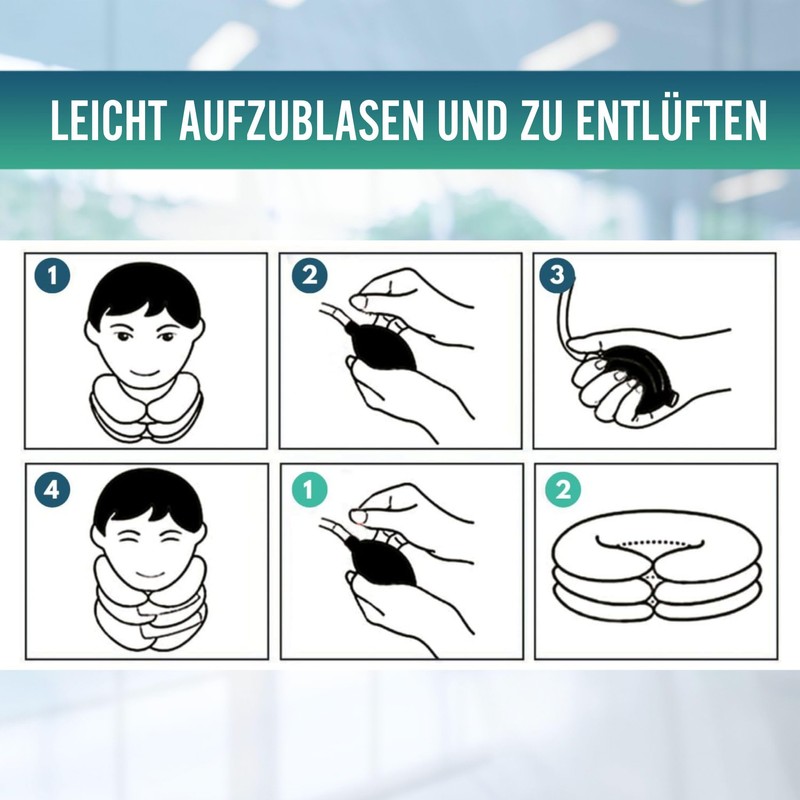 LEICHT AUFZUBLASEN UND ZU ENTLÜFTEN

1

2

3

4

1

2