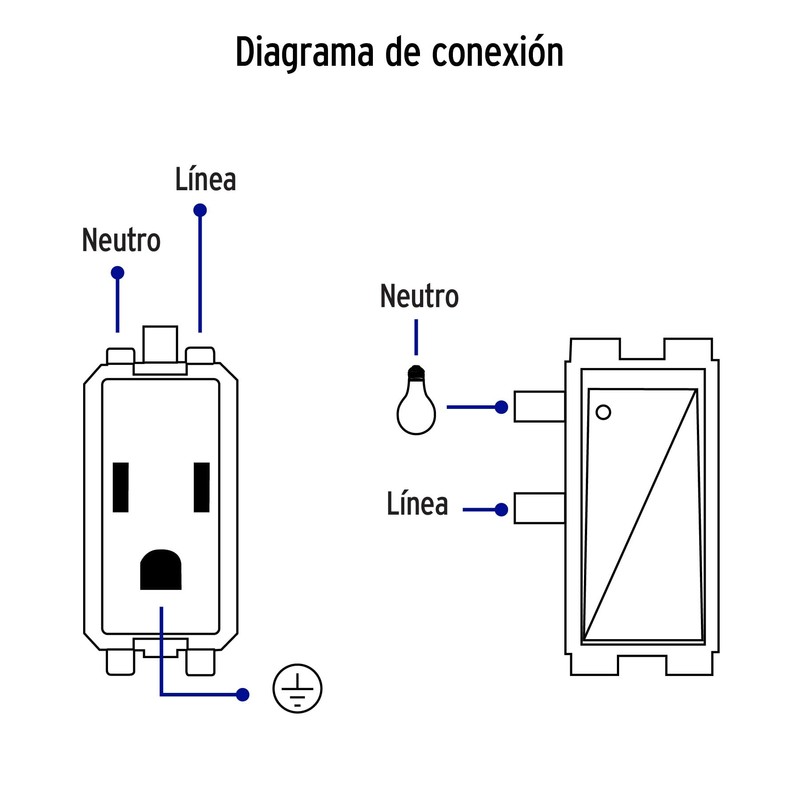 Diagrama de conexión

Línea

Neutro

Neutro

Línea