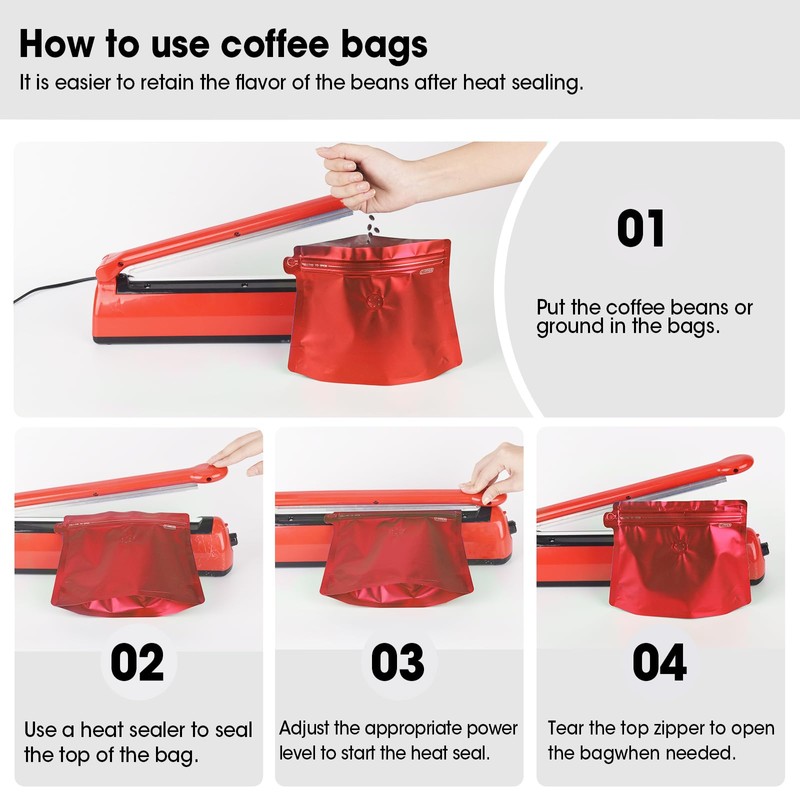 How to use coffee bags
It is easier to retain the flavor of the beans after heat sealing.

01

Put the coffee beans or ground in the bags.

02

Use a heat sealer to seal the top of the bag.

03

Adjust the appropriate power level to start the heat seal.

04

Tear the top zipper to open the bagwhen needed.