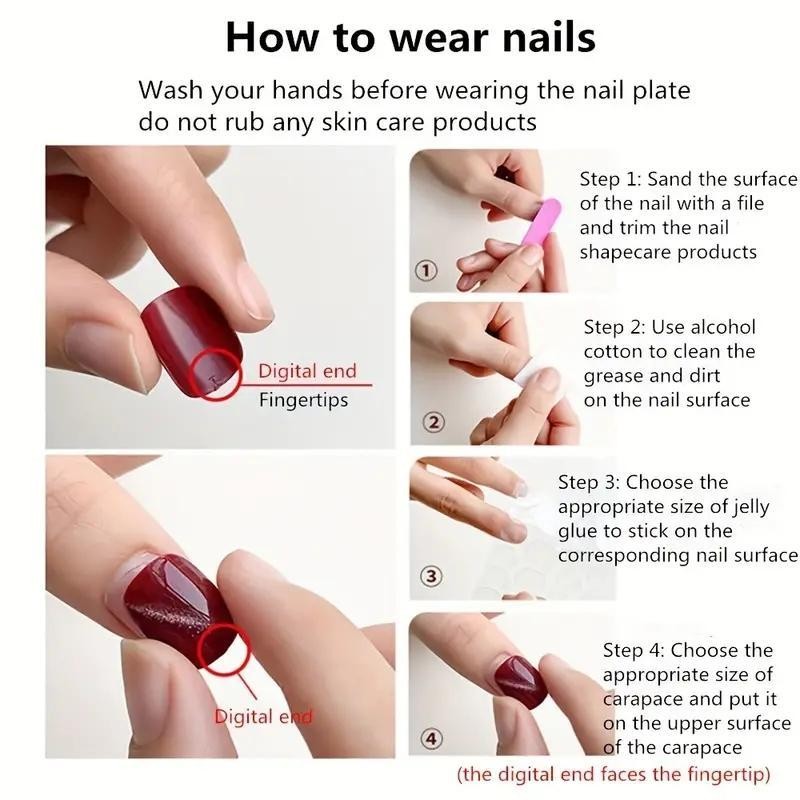 How to wear nails

Wash your hands before wearing the nail plate do not rub any skin care products

Digital end
Fingertips

Digital end

①
Step 1: Sand the surface of the nail with a file and trim the nail shapecare products

②
Step 2: Use alcohol cotton to clean the grease and dirt on the nail surface

③
Step 3: Choose the appropriate size of jelly glue to stick on the corresponding nail surface

④
Step 4: Choose the appropriate size of carapace and put it on the upper surface of the carapace
(the digital end faces the fingertip)