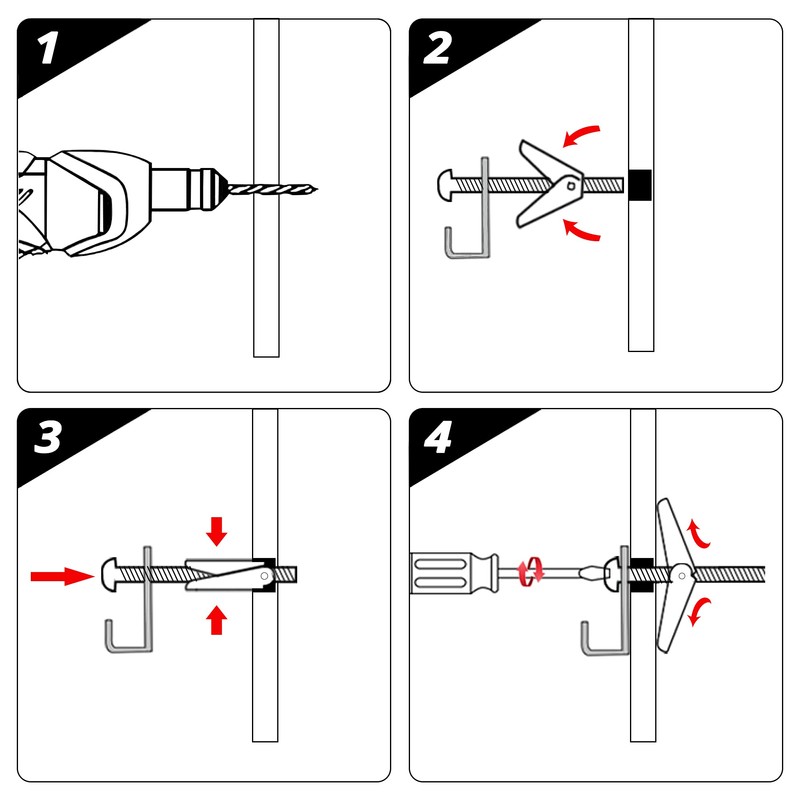 1

2

3

4