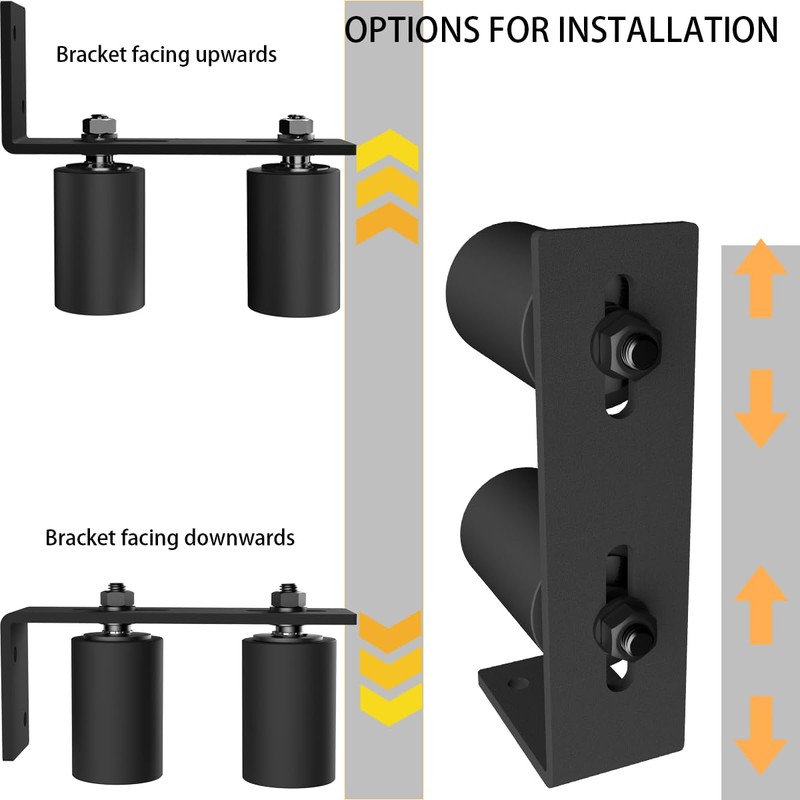 OPTIONS FOR INSTALLATION

Bracket facing upwards

Bracket facing downwards