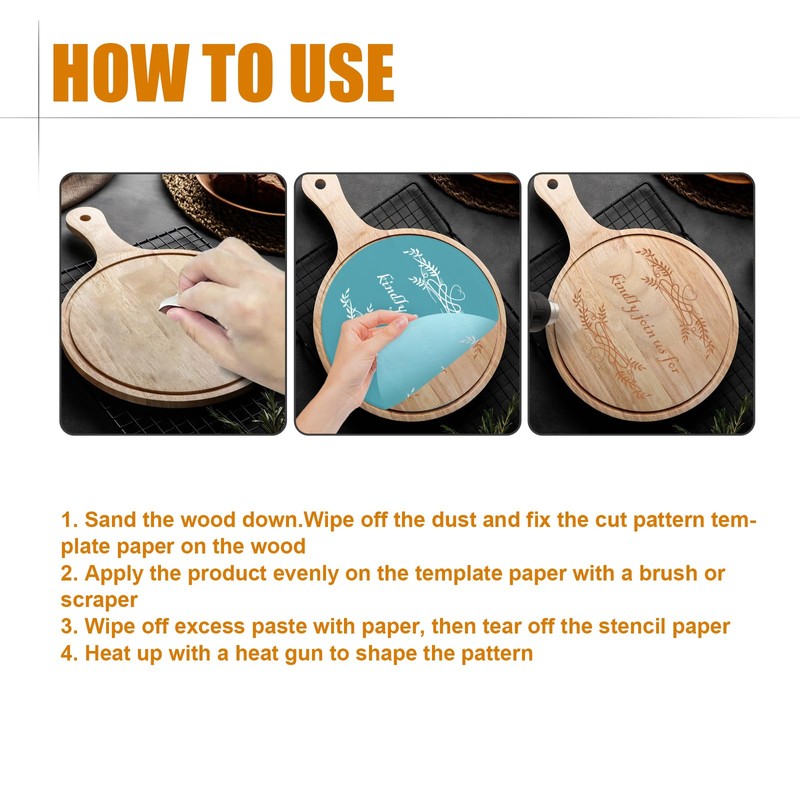 HOW TO USE

kindly

kindly join us for

1. Sand the wood down.Wipe off the dust and fix the cut pattern template paper on the wood
2. Apply the product evenly on the template paper with a brush or scraper
3. Wipe off excess paste with paper, then tear off the stencil paper
4. Heat up with a heat gun to shape the pattern