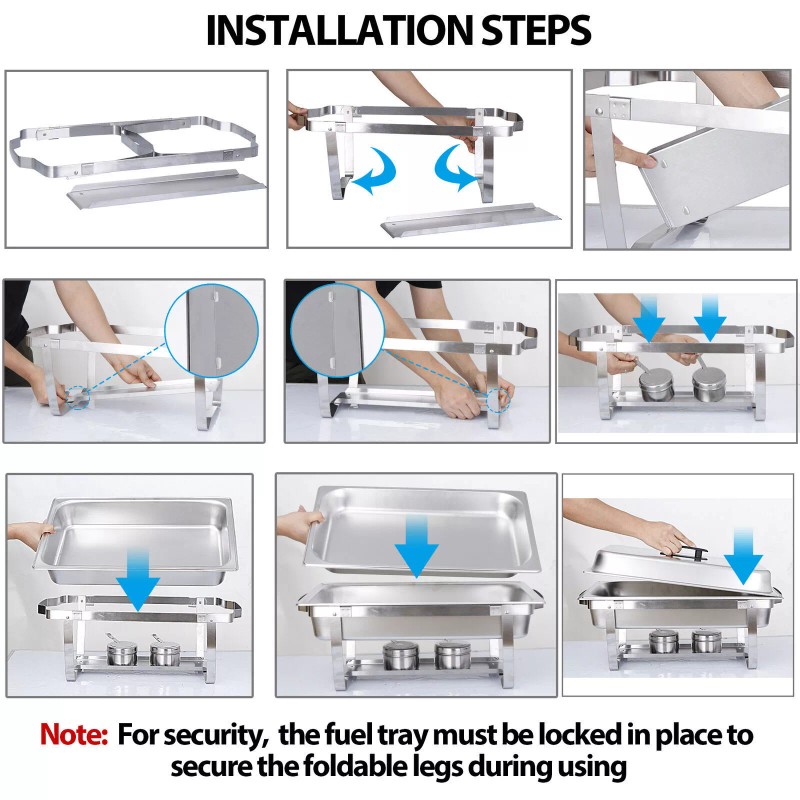 INSTALLATION STEPS

Note: For security, the fuel tray must be locked in place to secure the foldable legs during using