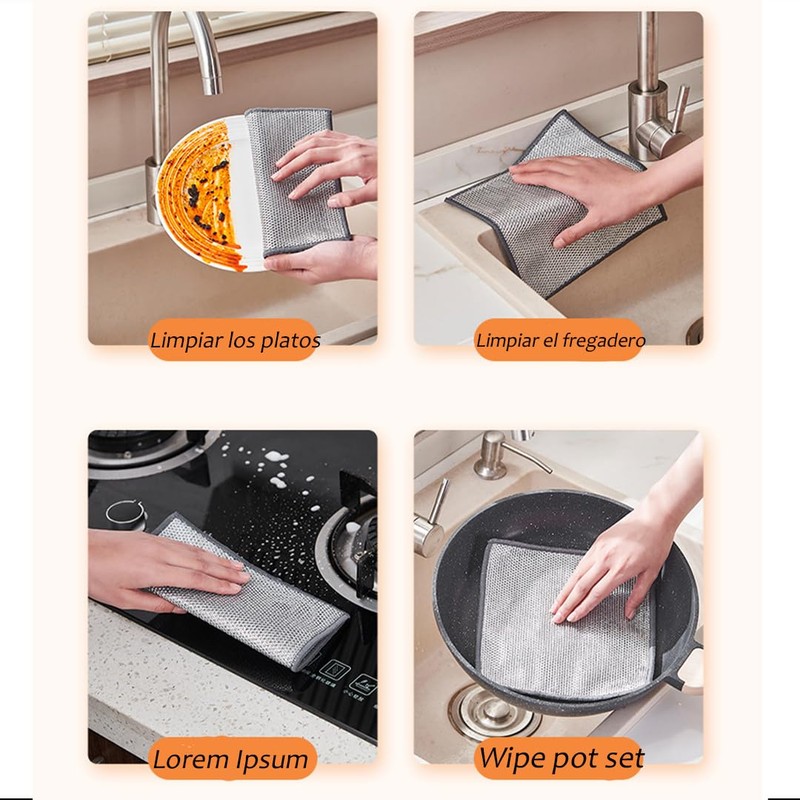 Limpiar los platos

Limpiar el fregadero

Lorem Ipsum

Wipe pot set