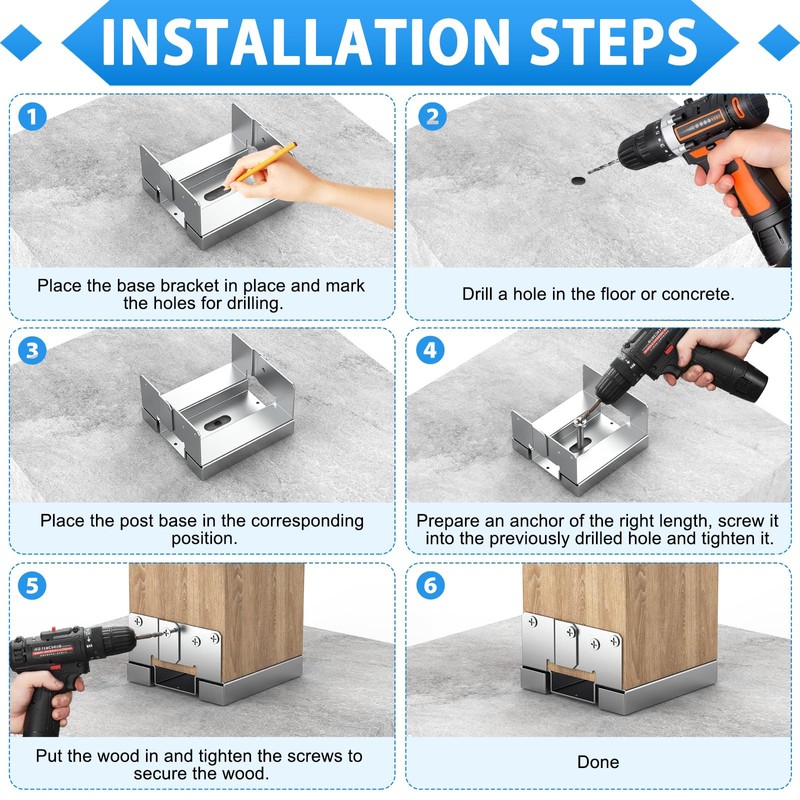 INSTALLATION STEPS

1

Place the base bracket in place and mark the holes for drilling.

2

Drill a hole in the floor or concrete.

3

Place the post base in the corresponding position.

4

Prepare an anchor of the right length, screw it into the previously drilled hole and tighten it.

5

Put the wood in and tighten the screws to secure the wood.

6

Done