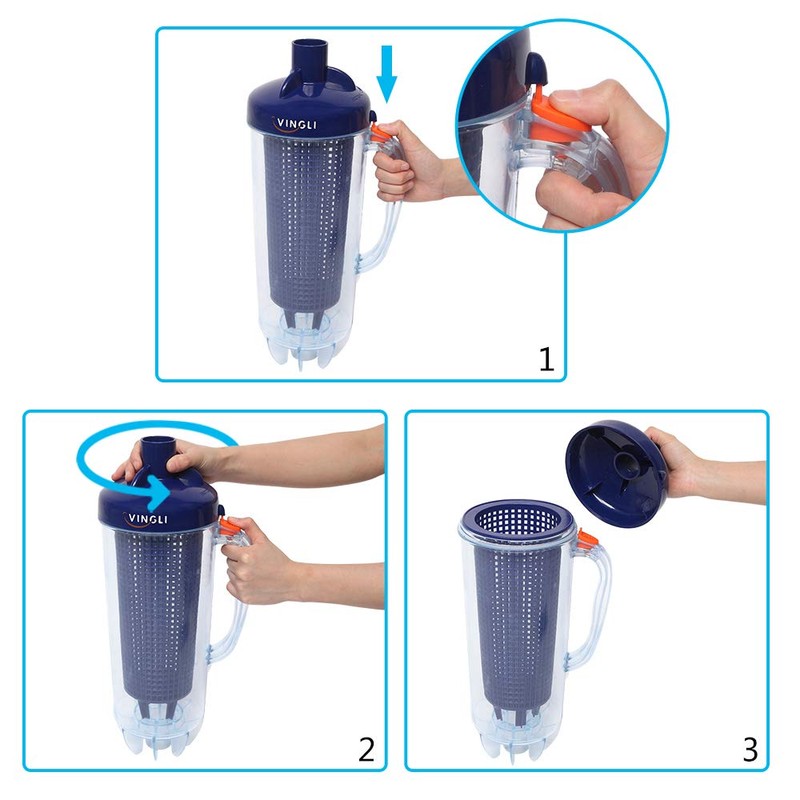 VINGLI

1

VINGLI

2

3