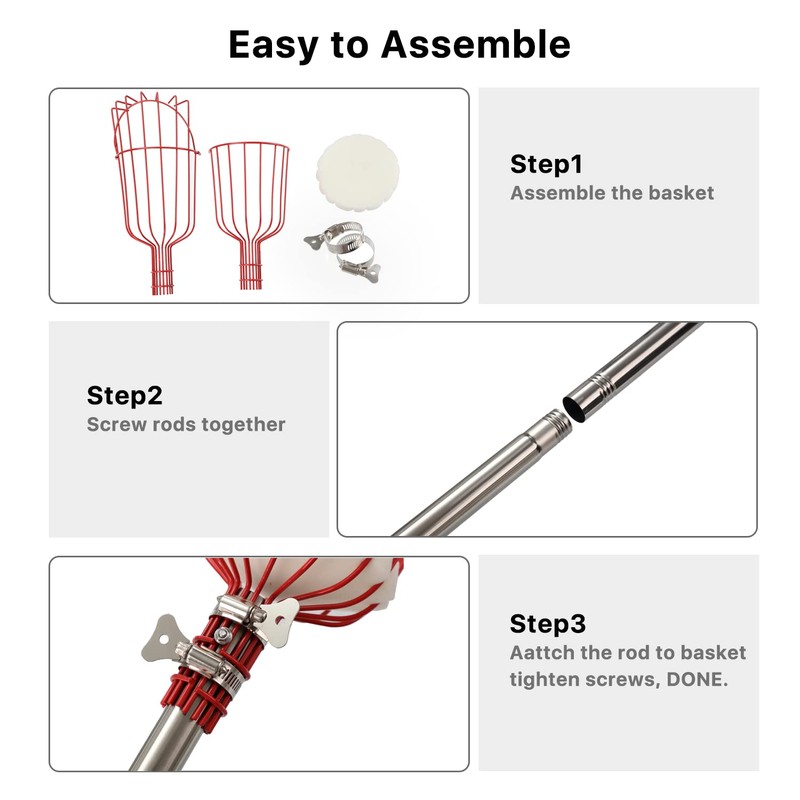 Easy to Assemble

Step1
Assemble the basket

Step2
Screw rods together

Step3
Aattch the rod to basket tighten screws, DONE.