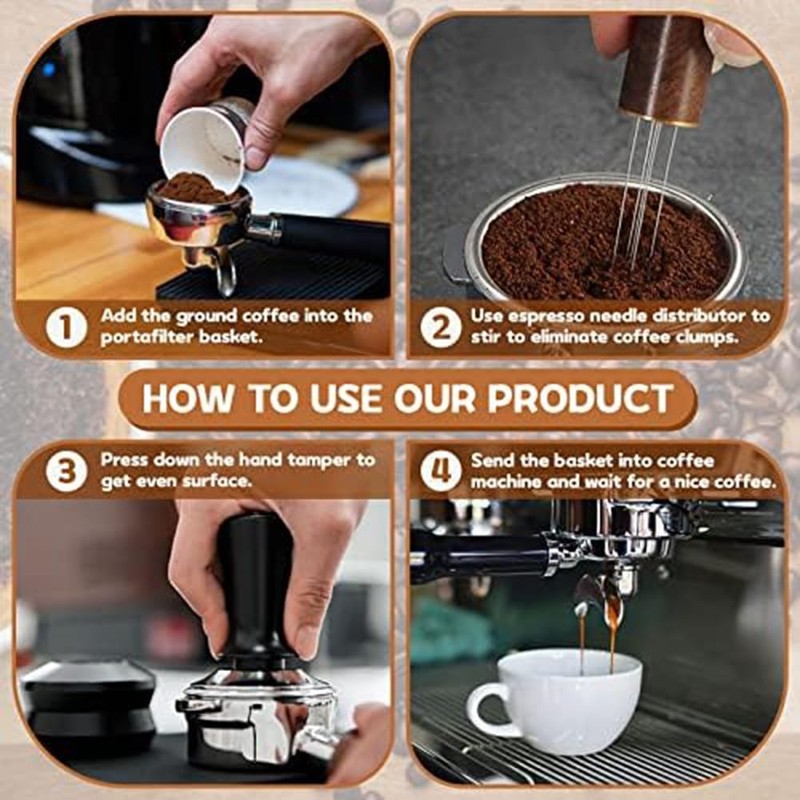 1 Add the ground coffee into the portafilter basket.

2 Use espresso needle distributor to stir to eliminate coffee clumps.

HOW TO USE OUR PRODUCT

3 Press down the hand tamper to get even surface.

4 Send the basket into coffee machine and wait for a nice coffee.