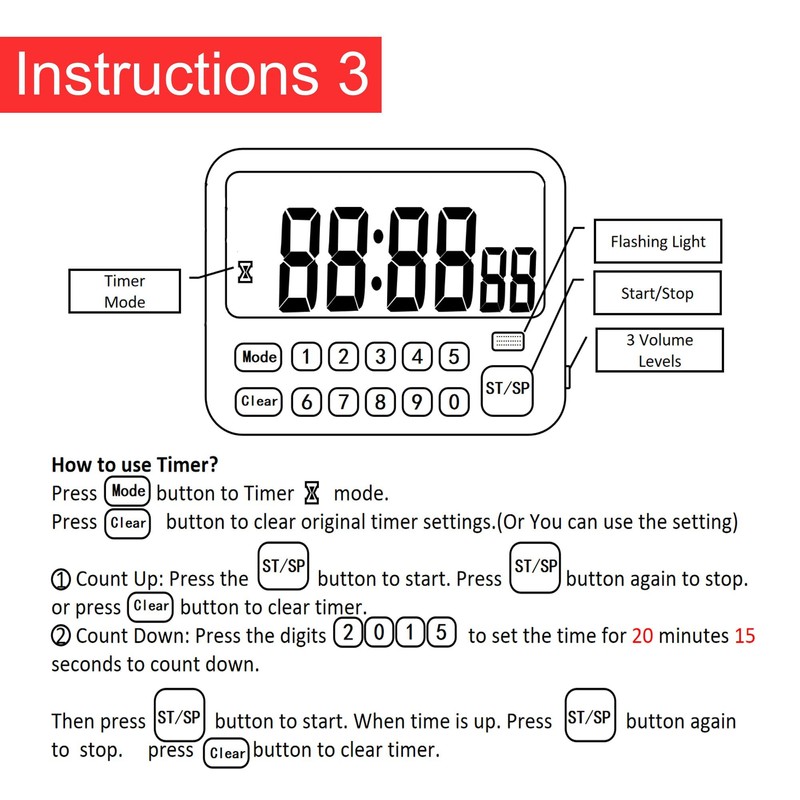 Instructions 3

Timer Mode

88:88 88

Flashing Light

Start/Stop

3 Volume Levels

Mode 1 2 3 4 5

Clear 6 7 8 9 0

ST/SP

How to use Timer?

Press Mode button to Timer mode.

Press Clear button to clear original timer settings.(Or You can use the setting)

① Count Up: Press the ST/SP button to start. Press ST/SP button again to stop. or press Clear button to clear timer.

② Count Down: Press the digits 2 0 1 5 to set the time for 20 minutes 15 seconds to count down.

Then press ST/SP button to start. When time is up. Press ST/SP button again to stop. press Clear button to clear timer.