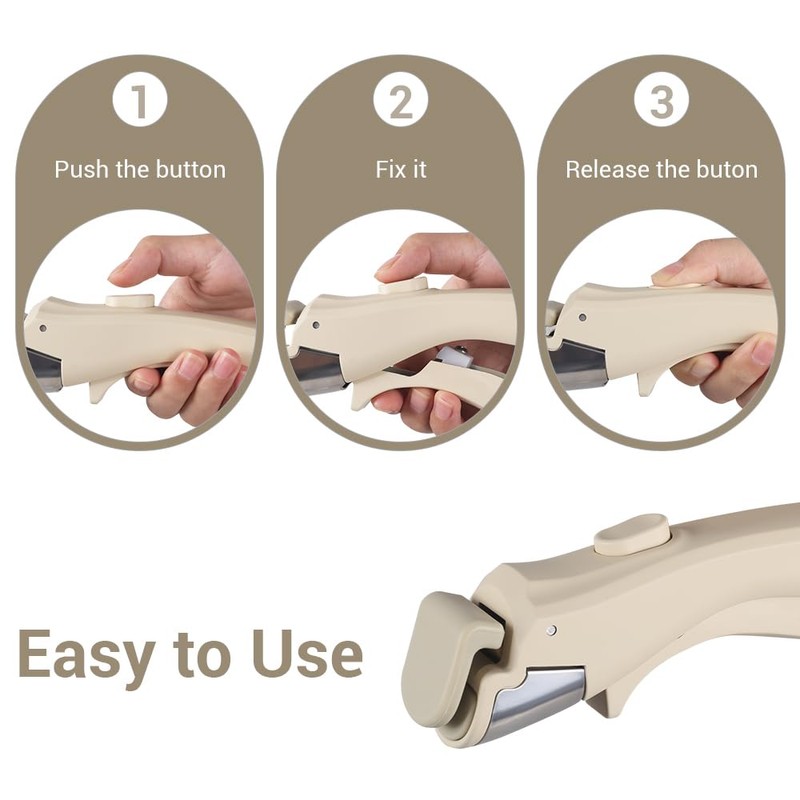 1
Push the button

2
Fix it

3
Release the buton

Easy to Use