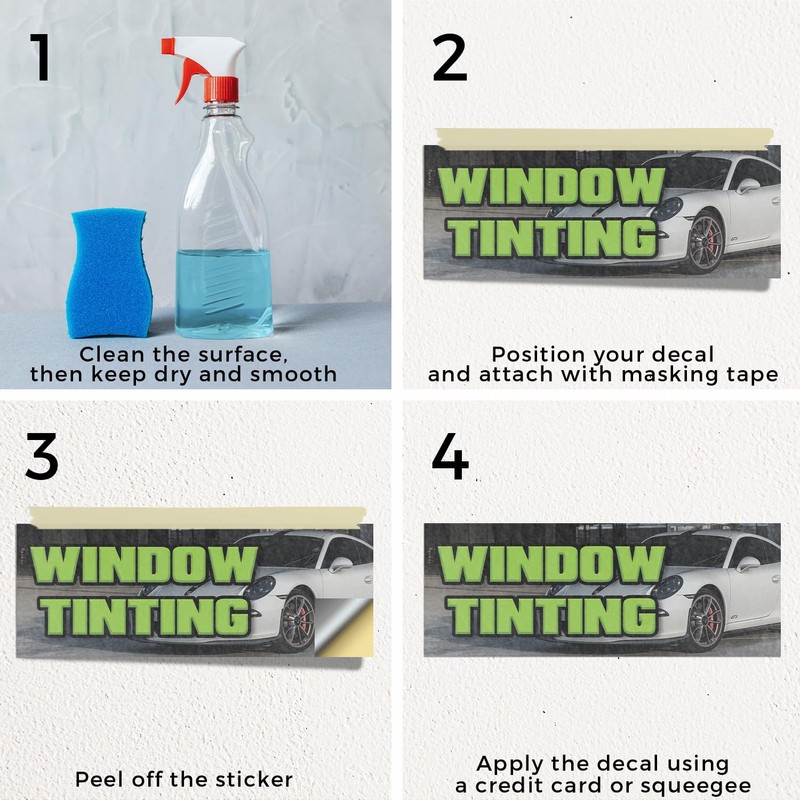 1

Clean the surface, then keep dry and smooth

2

WINDOW TINTING

Position your decal and attach with masking tape

3

WINDOW TINTING

Peel off the sticker

4

WINDOW TINTING

Apply the decal using a credit card or squeegee