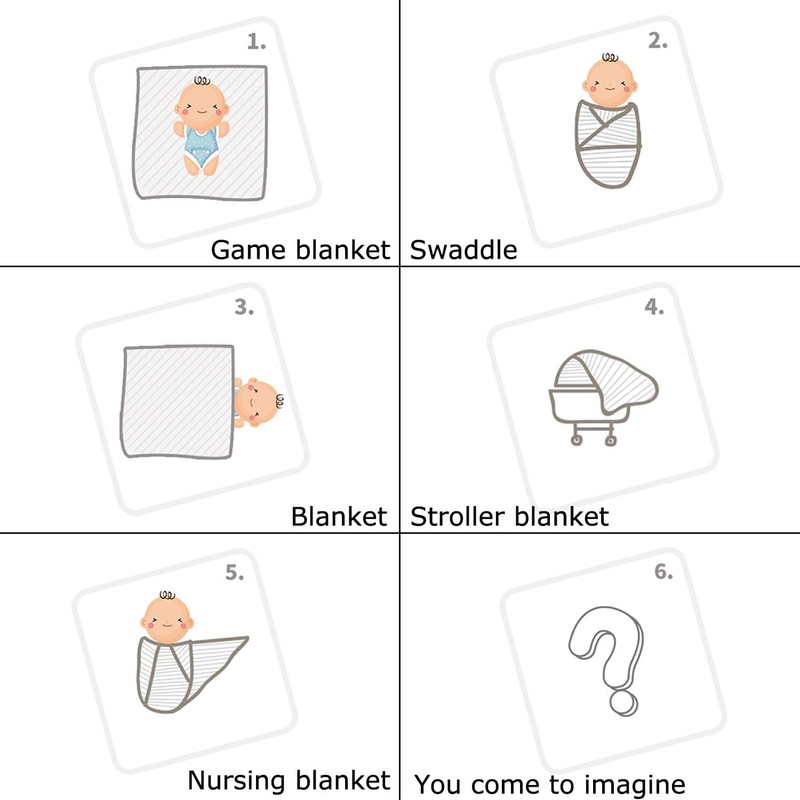 1.

Game blanket

2.

Swaddle

3.

Blanket

4.

Stroller blanket

5.

Nursing blanket

6.

You come to imagine