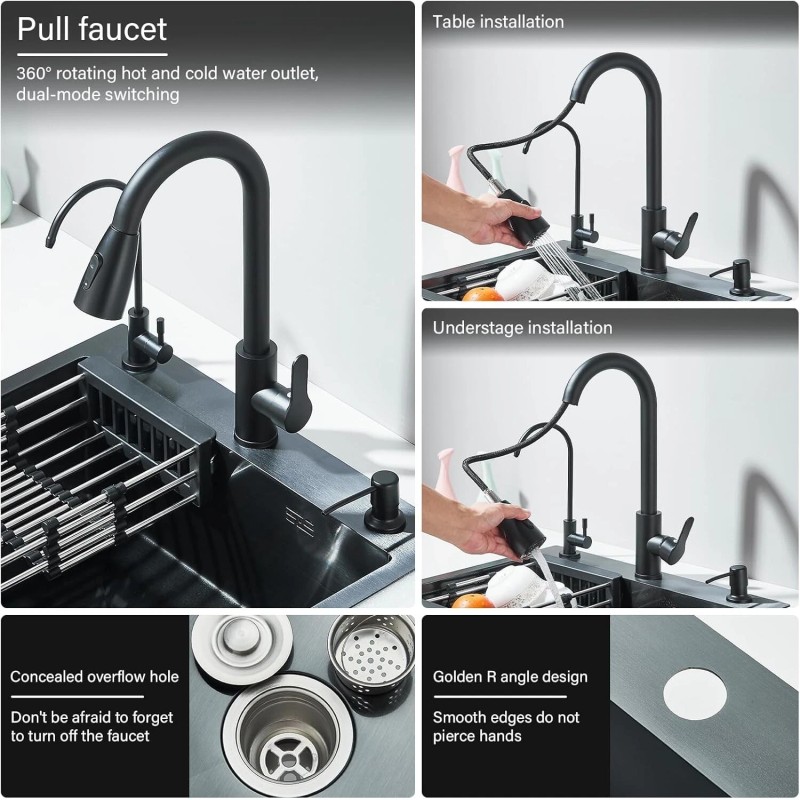 Pull faucet

360° rotating hot and cold water outlet, dual-mode switching

Table installation

Understage installation

Concealed overflow hole

Don't be afraid to forget to turn off the faucet

Golden R angle design

Smooth edges do not pierce hands